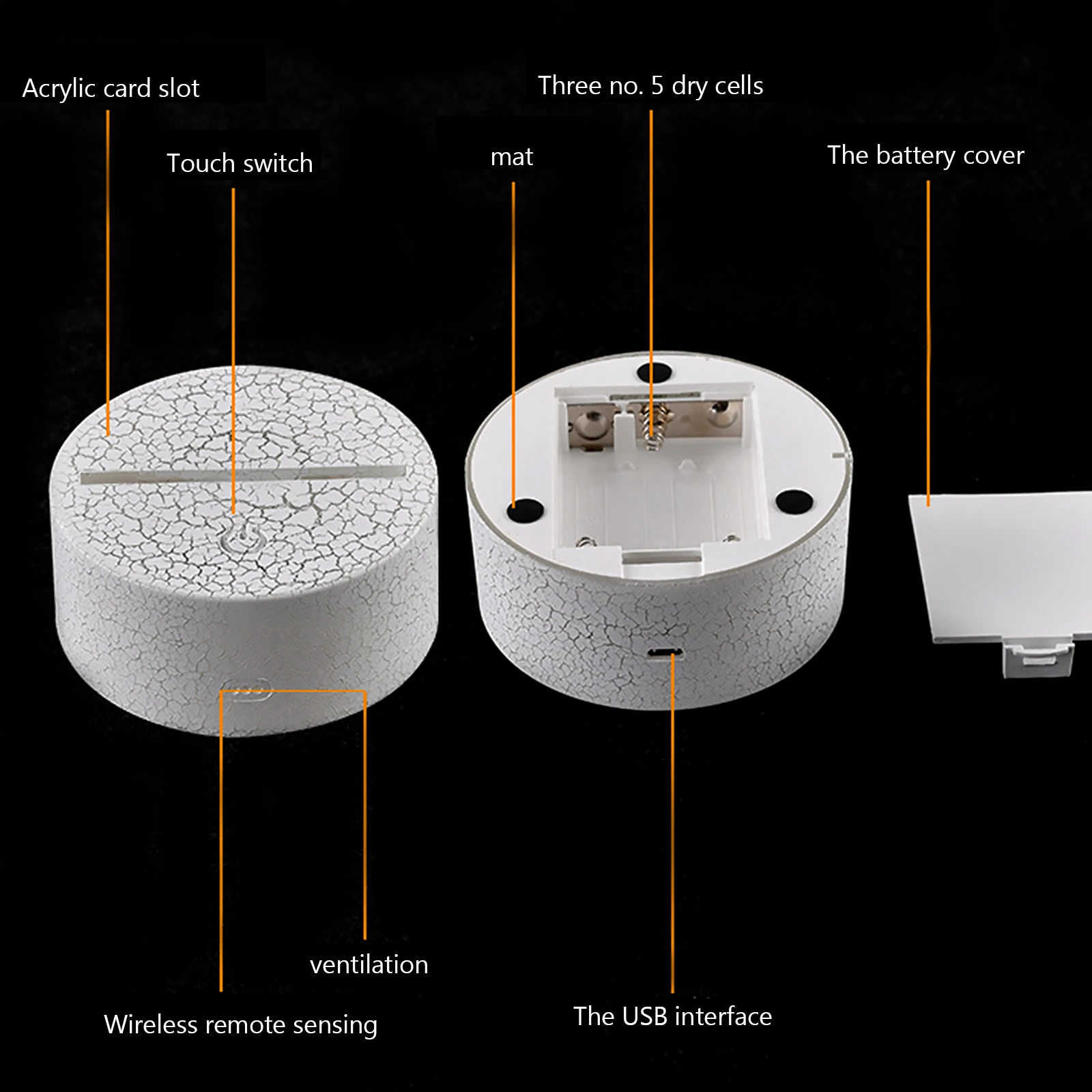 Acrylic card slot

Three no. 5 dry cells

Touch switch

mat

The battery cover

ventilation

Wireless remote sensing

The USB interface