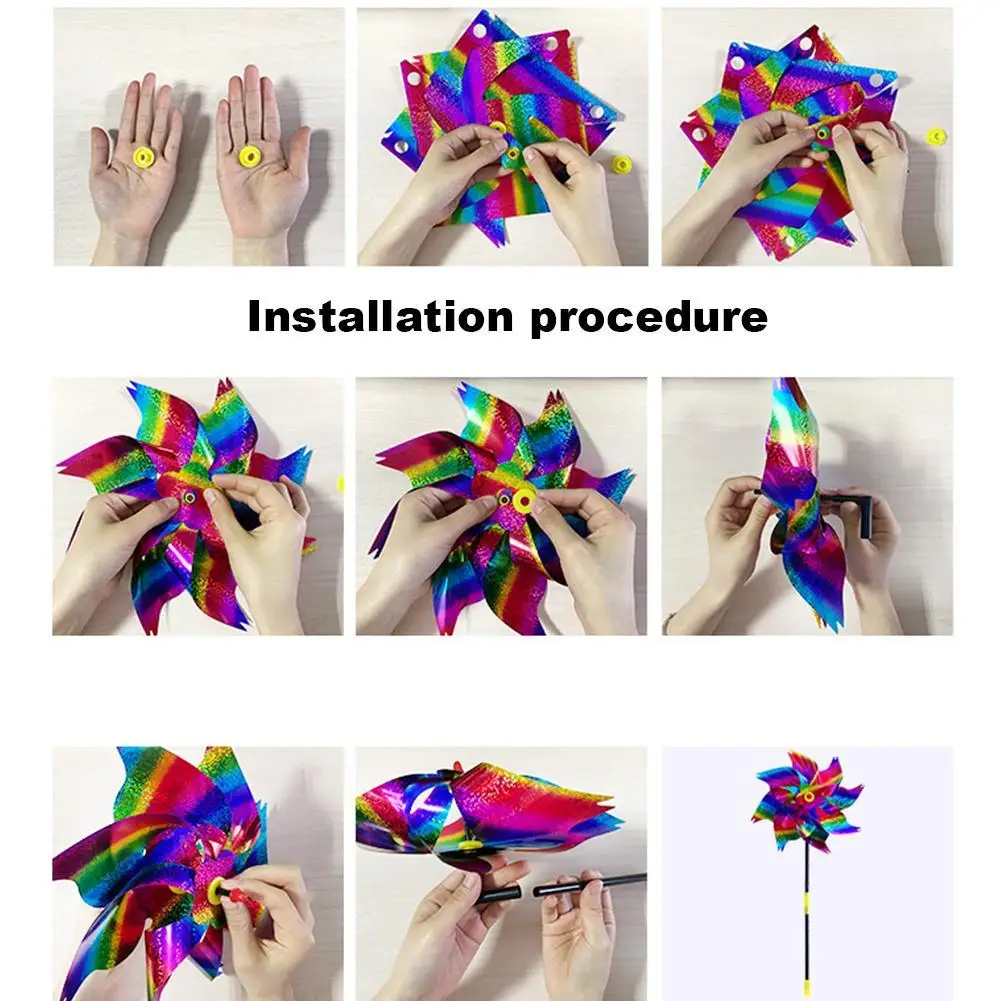 Installation procedure