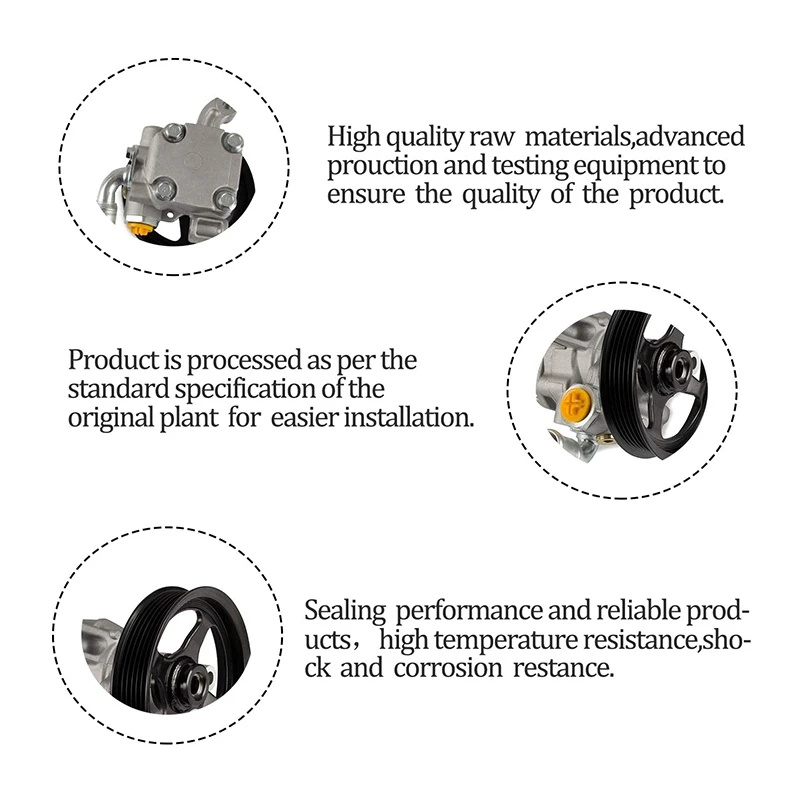 High quality raw materials,advanced prouction and testing equipment to ensure the quality of the product.

Product is processed as per the standard specification of the original plant for easier installation.

Sealing performance and reliable products， high temperature resistance,shock and corrosion restance.