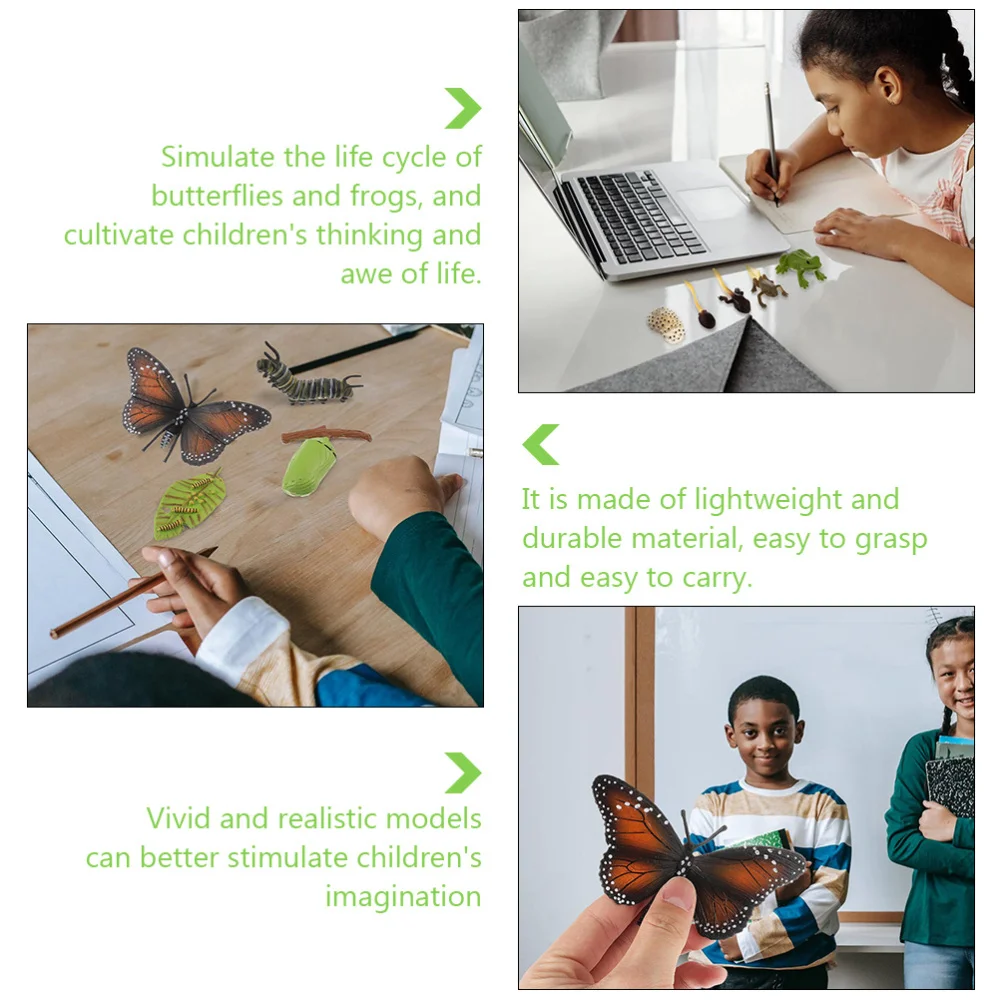 Simulate the life cycle of butterflies and frogs, and cultivate children's thinking and awe of life.

It is made of lightweight and durable material, easy to grasp and easy to carry.

Vivid and realistic models can better stimulate children's imagination