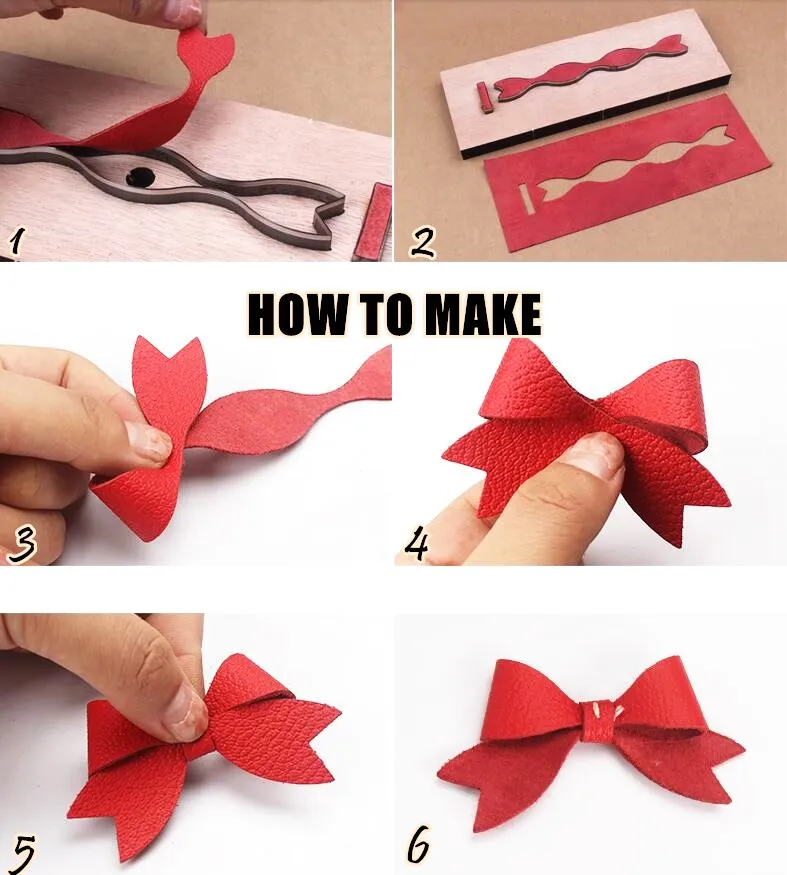 1
2
HOW TO MAKE
3
4
5
6