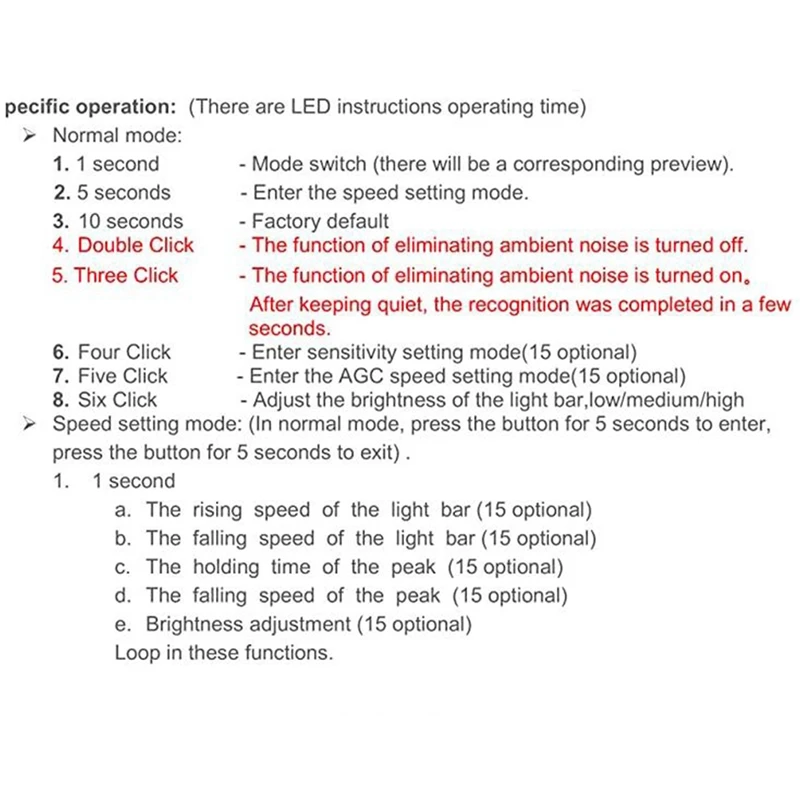 pecific operation: (There are LED instructions operating time)
➢ Normal mode:
1. 1 second - Mode switch (there will be a corresponding preview).
2. 5 seconds - Enter the speed setting mode.
3. 10 seconds - Factory default
4. Double Click - The function of eliminating ambient noise is turned off.
5. Three Click - The function of eliminating ambient noise is turned on。 After keeping quiet, the recognition was completed in a few seconds.
6. Four Click - Enter sensitivity setting mode(15 optional)
7. Five Click - Enter the AGC speed setting mode(15 optional)
8. Six Click - Adjust the brightness of the light bar,low/medium/high
➢ Speed setting mode: (In normal mode, press the button for 5 seconds to enter, press the button for 5 seconds to exit) .
1. 1 second
a. The rising speed of the light bar (15 optional)
b. The falling speed of the light bar (15 optional)
c. The holding time of the peak (15 optional)
d. The falling speed of the peak (15 optional)
e. Brightness adjustment (15 optional)
Loop in these functions.