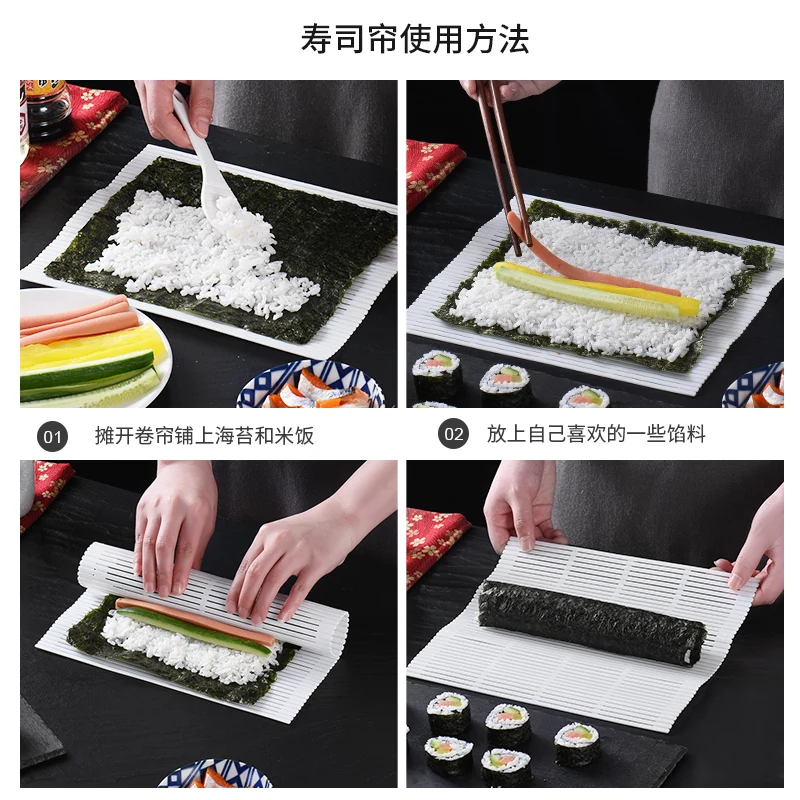 寿司帘使用方法

01 摊开卷帘铺上海苔和米饭

02 放上自己喜欢的一些馅料