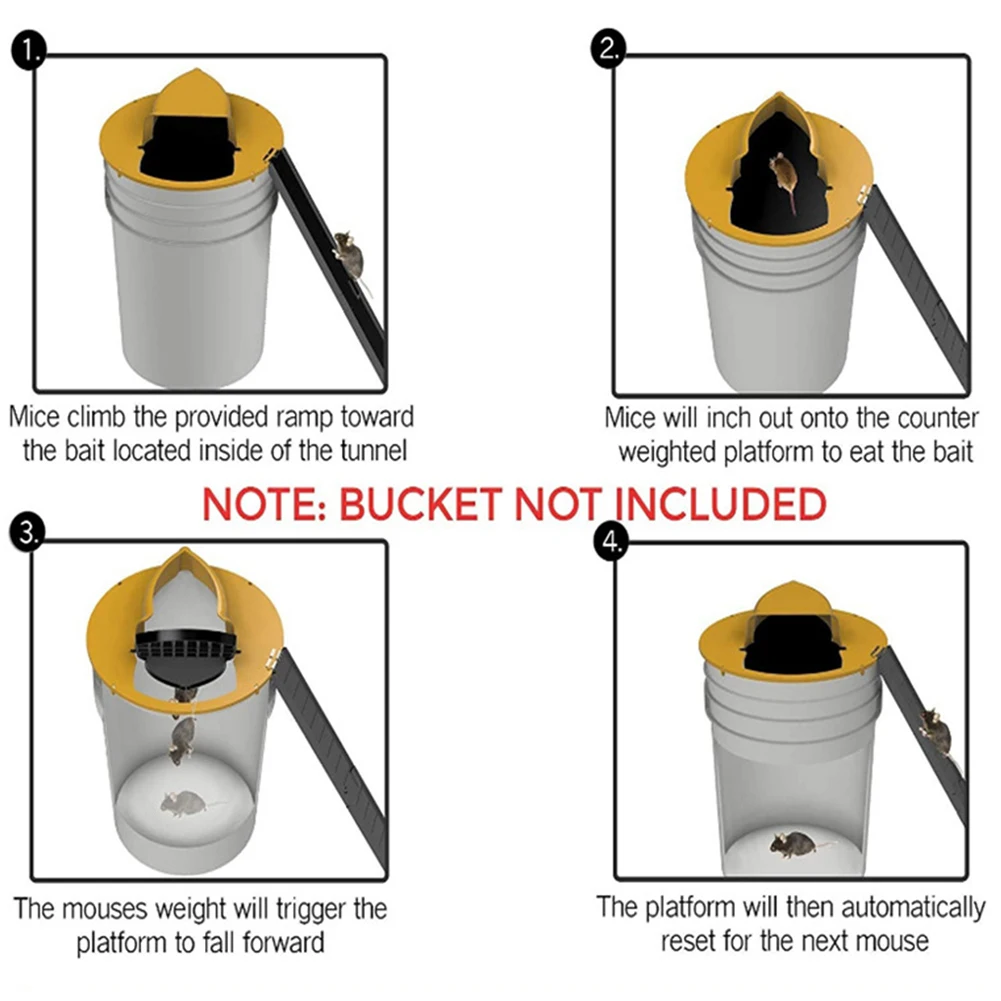 1.

Mice climb the provided ramp toward the bait located inside of the tunnel

2.

Mice will inch out onto the counter weighted platform to eat the bait

NOTE: BUCKET NOT INCLUDED

3.

The mouses weight will trigger the platform to fall forward

4.

The platform will then automatically reset for the next mouse