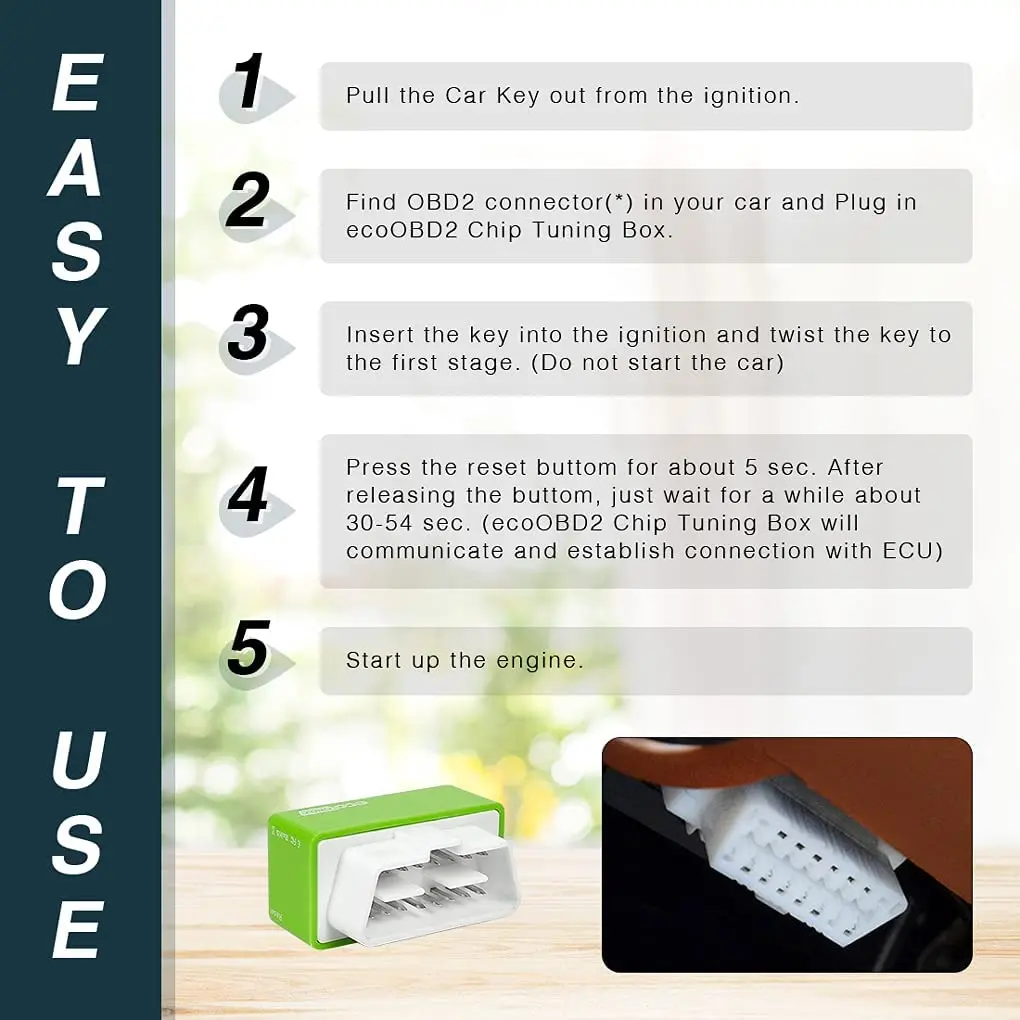 EASY TO USE

1 Pull the Car Key out from the ignition.

2 Find OBD2 connector(*) in your car and Plug in ecoOBD2 Chip Tuning Box.

3 Insert the key into the ignition and twist the key to the first stage. (Do not start the car)

4 Press the reset buttom for about 5 sec. After releasing the buttom, just wait for a while about 30-54 sec. (ecoOBD2 Chip Tuning Box will communicate and establish connection with ECU)

5 Start up the engine.