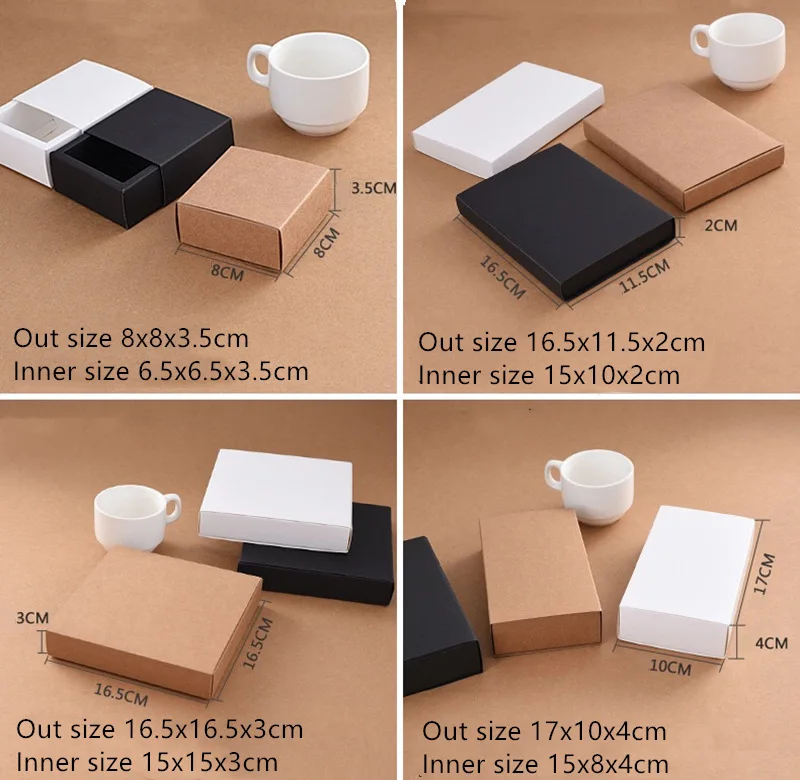 3.5CM
8CM
8CM
Out size 8x8x3.5cm
Inner size 6.5x6.5x3.5cm

2CM
16.5CM
11.5CM
Out size 16.5x11.5x2cm
Inner size 15x10x2cm

3CM
16.5CM
16.5CM
Out size 16.5x16.5x3cm
Inner size 15x15x3cm

17CM
4CM
10CM
Out size 17x10x4cm
Inner size 15x8x4cm