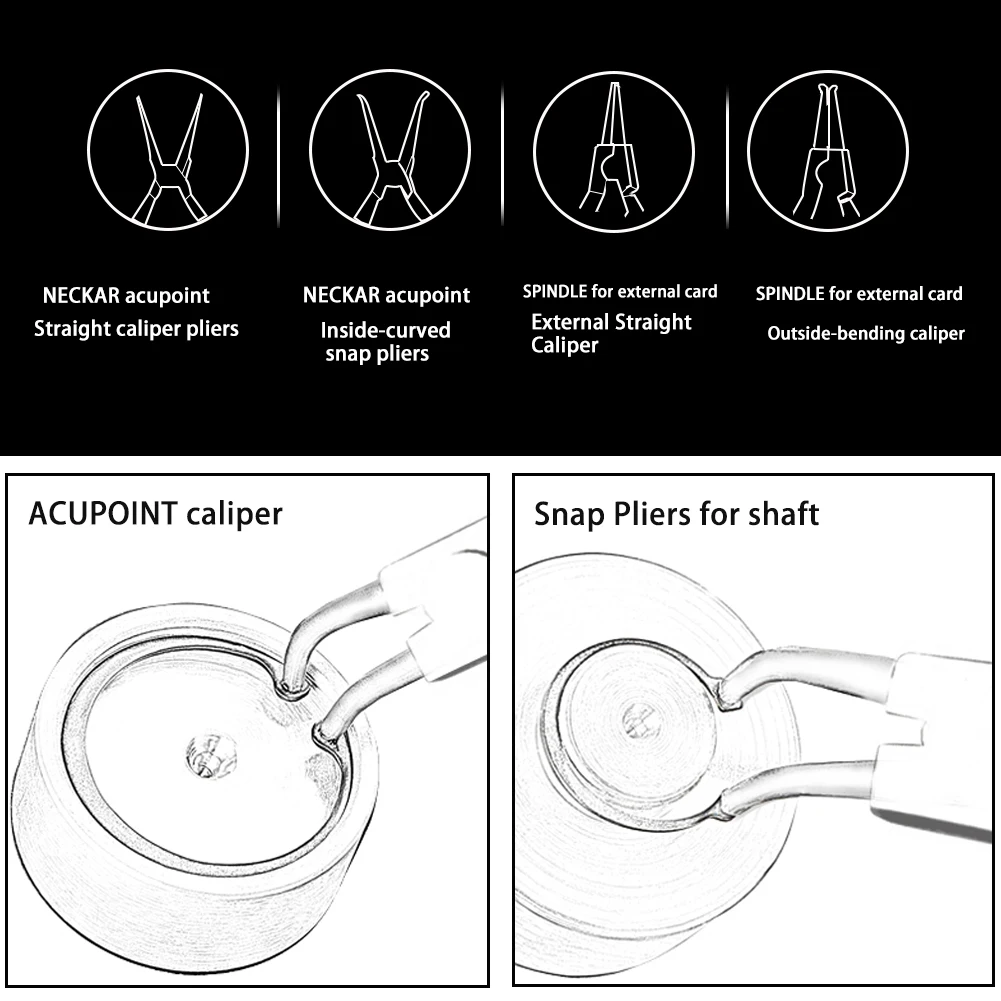 NECKAR acupoint
Straight caliper pliers

NECKAR acupoint
Inside-curved snap pliers

SPINDLE for external card
External Straight Caliper

SPINDLE for external card
Outside-bending caliper

ACUPOINT caliper

Snap Pliers for shaft