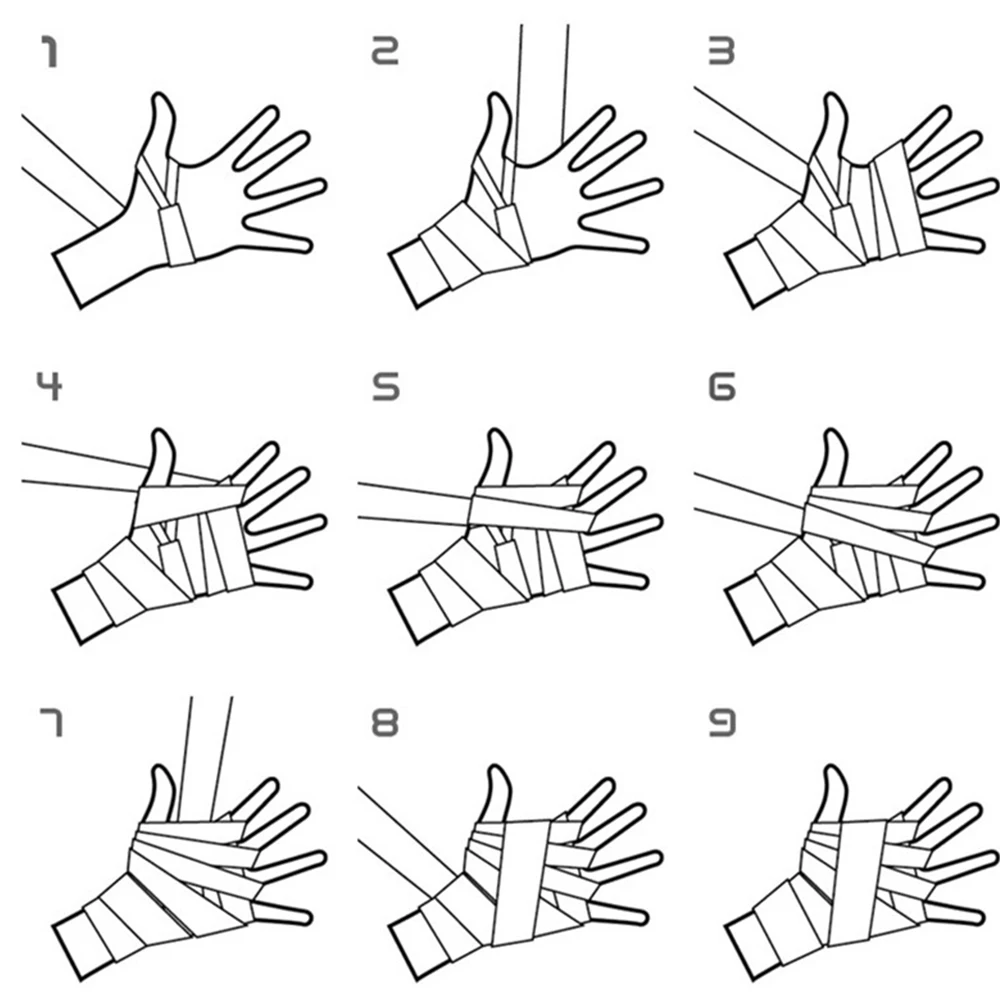 1

2

3

4

5

6

7

8

9