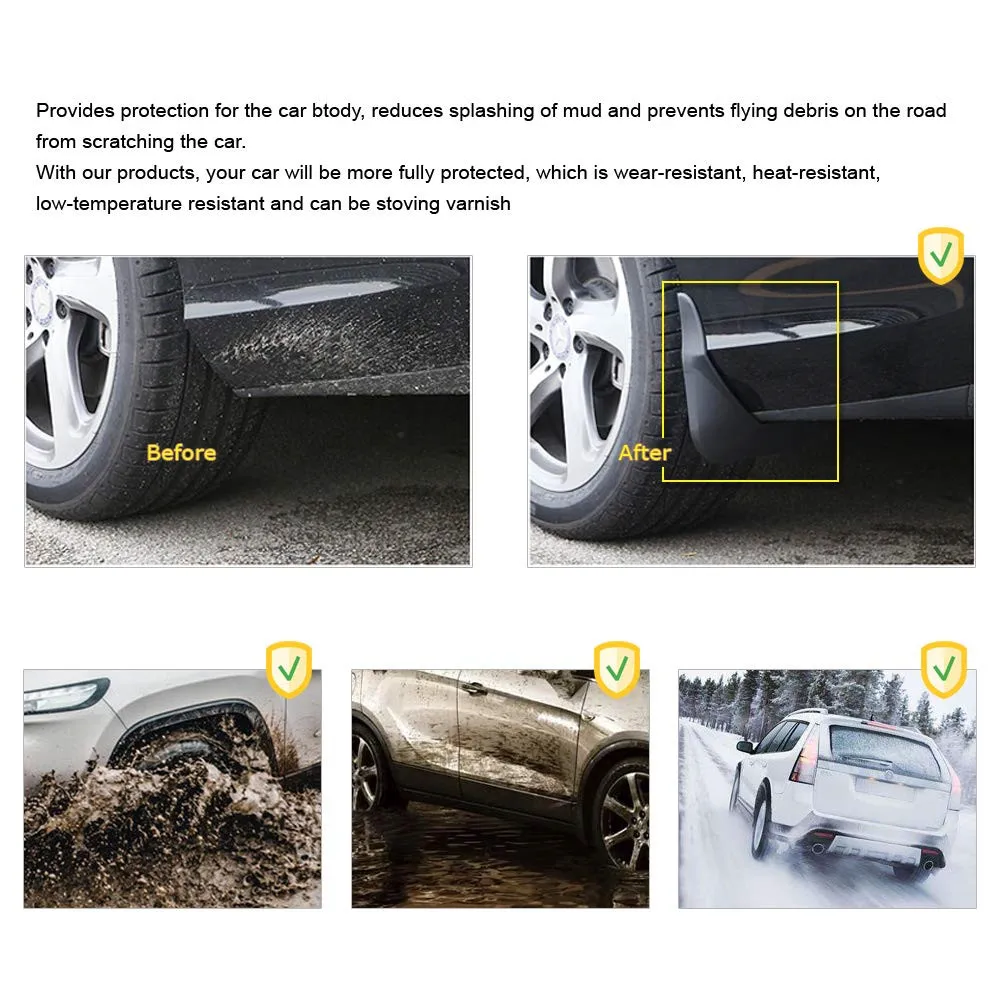 Provides protection for the car btody, reduces splashing of mud and prevents flying debris on the road from scratching the car.
With our products, your car will be more fully protected, which is wear-resistant, heat-resistant, low-temperature resistant and can be stoving varnish

Before

After