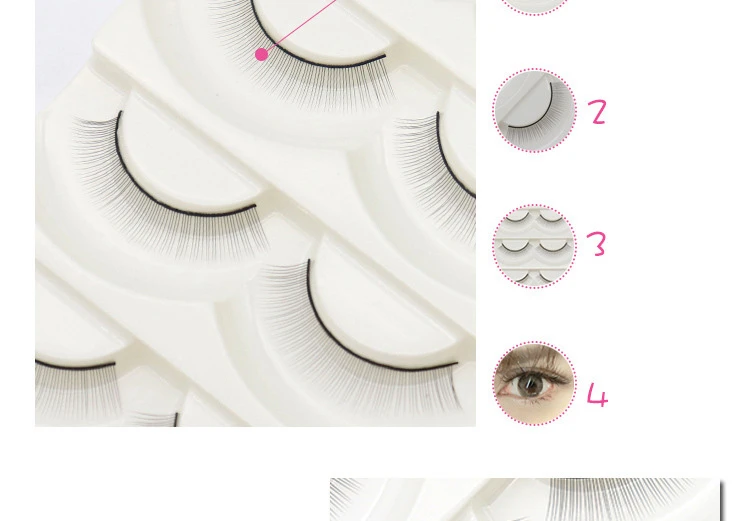 2

3

4