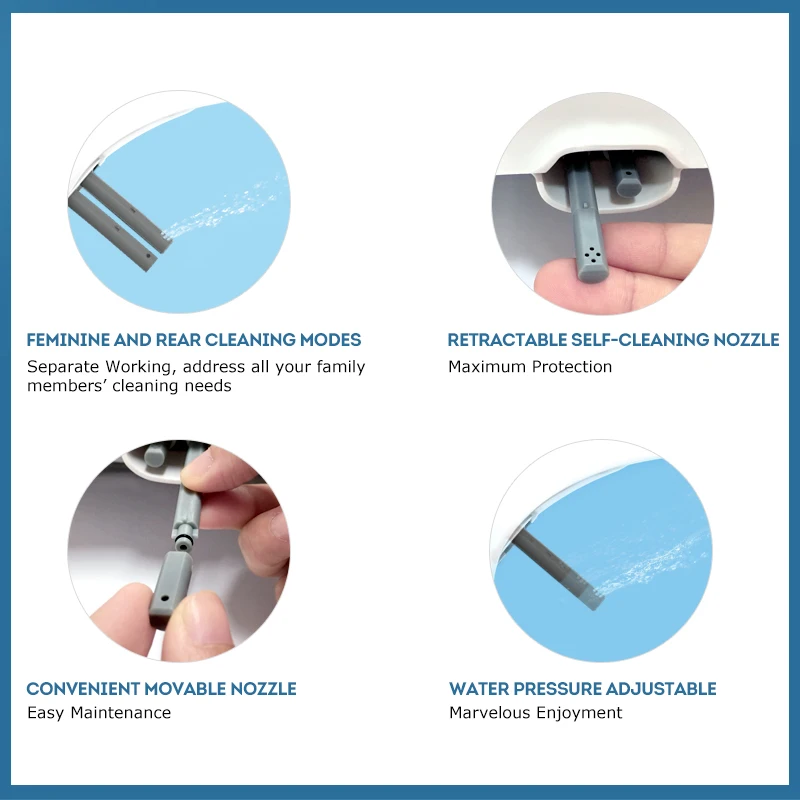 FEMININE AND REAR CLEANING MODES
Separate Working, address all your family members' cleaning needs

RETRACTABLE SELF-CLEANING NOZZLE
Maximum Protection

CONVENIENT MOVABLE NOZZLE
Easy Maintenance

WATER PRESSURE ADJUSTABLE
Marvelous Enjoyment