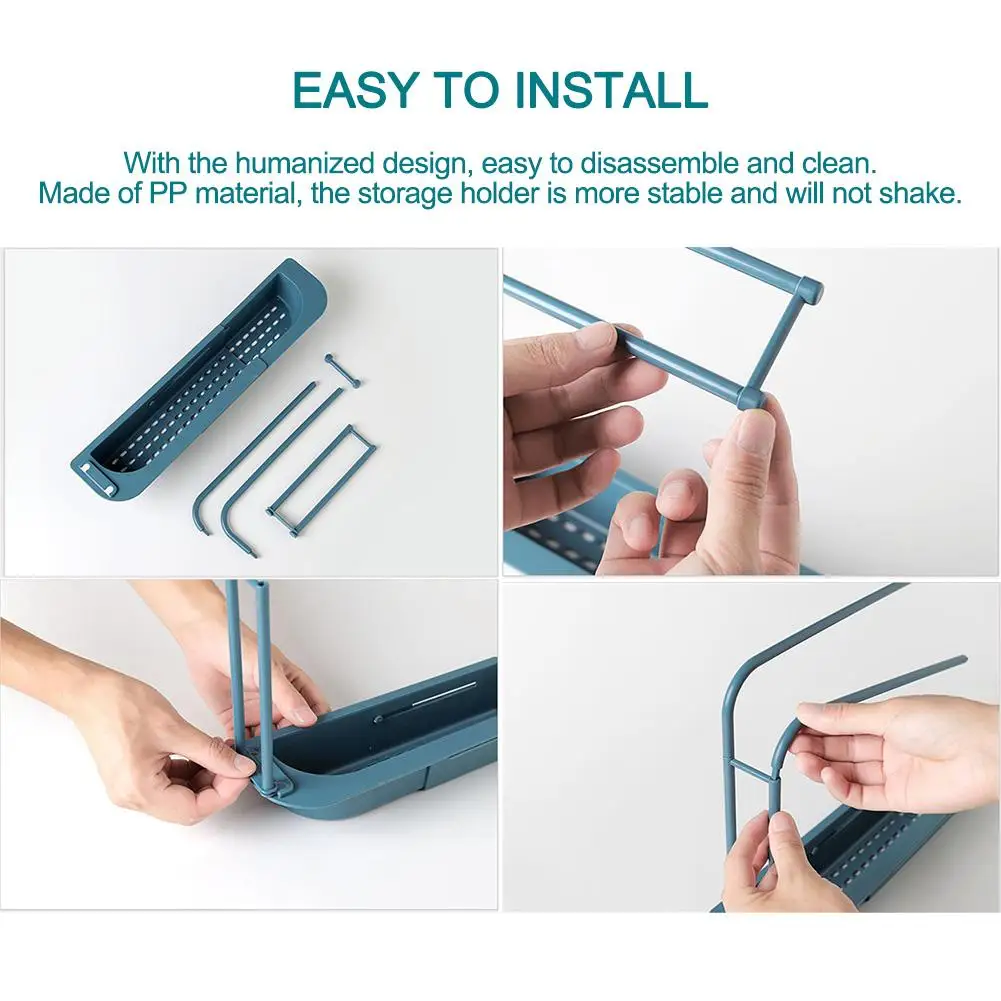 EASY TO INSTALL

With the humanized design, easy to disassemble and clean.
Made of PP material, the storage holder is more stable and will not shake.