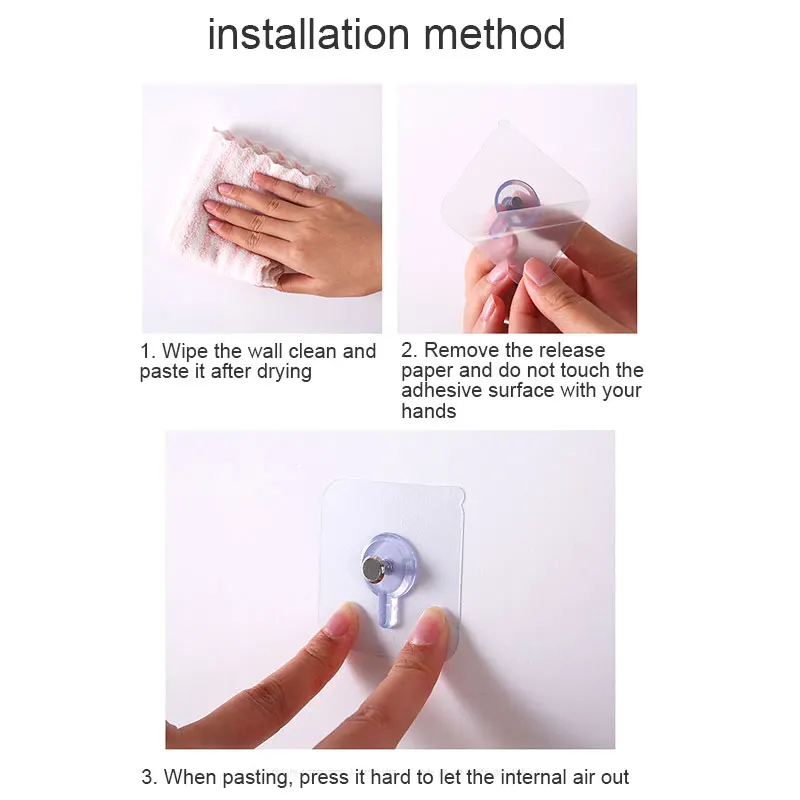 installation method

1. Wipe the wall clean and paste it after drying

2. Remove the release paper and do not touch the adhesive surface with your hands

3. When pasting, press it hard to let the internal air out