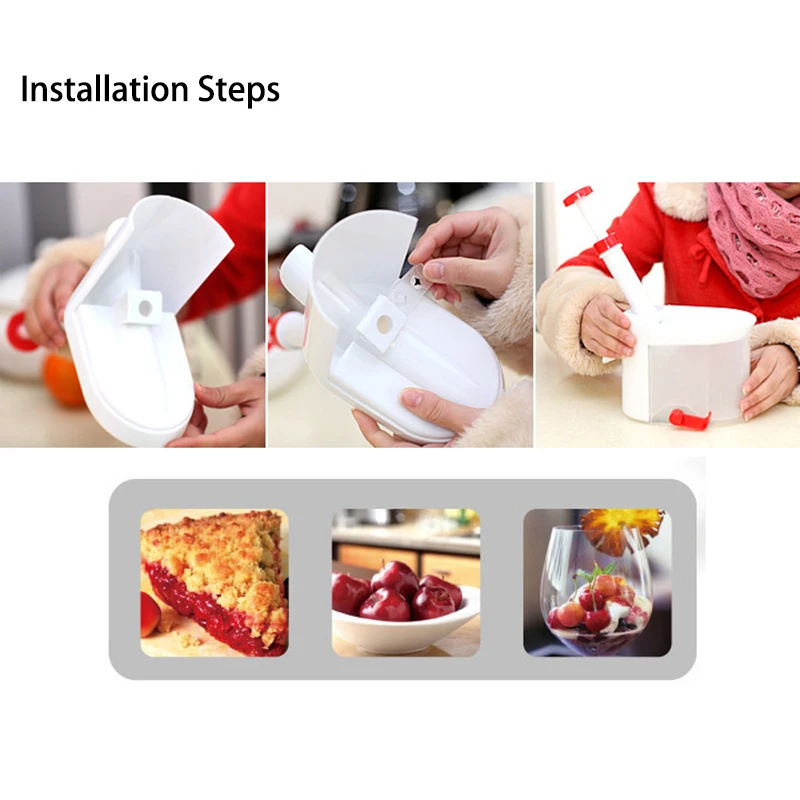 Installation Steps