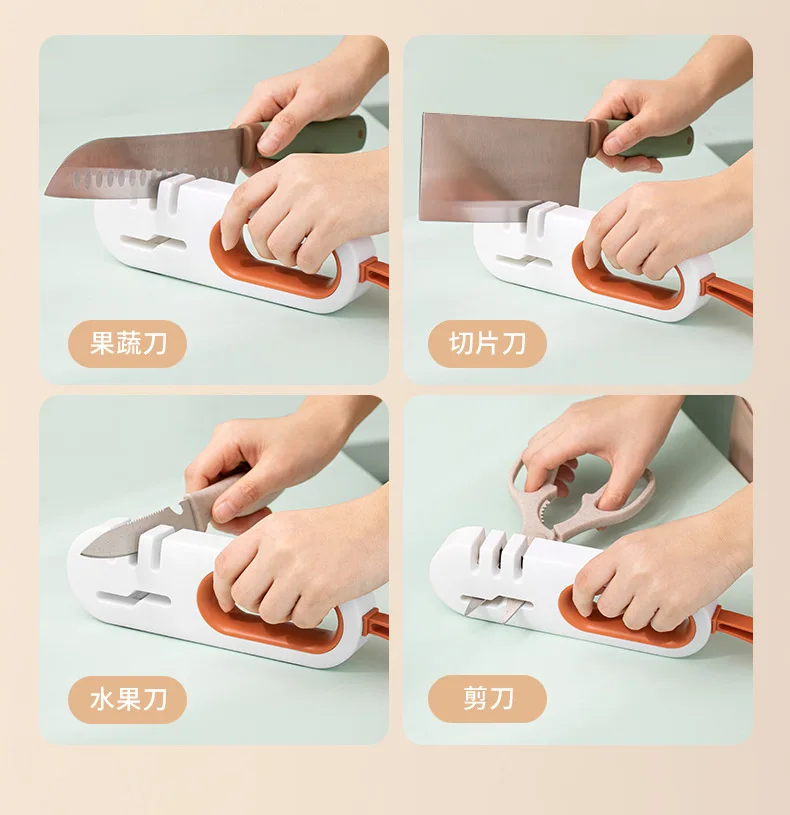 果蔬刀

切片刀

水果刀

剪刀