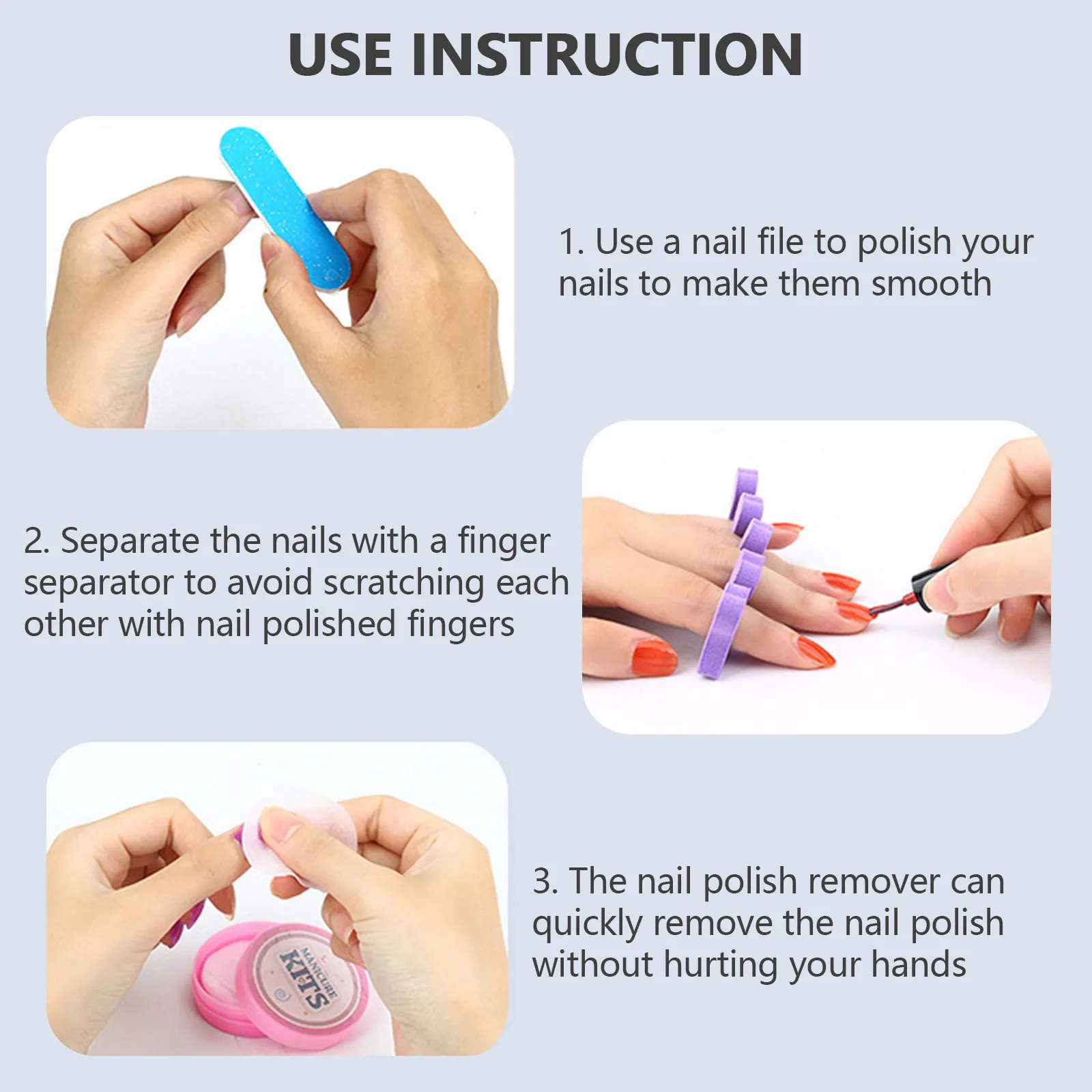 USE INSTRUCTION

1. Use a nail file to polish your nails to make them smooth

2. Separate the nails with a finger separator to avoid scratching each other with nail polished fingers

MANICURE
KITS

3. The nail polish remover can quickly remove the nail polish without hurting your hands