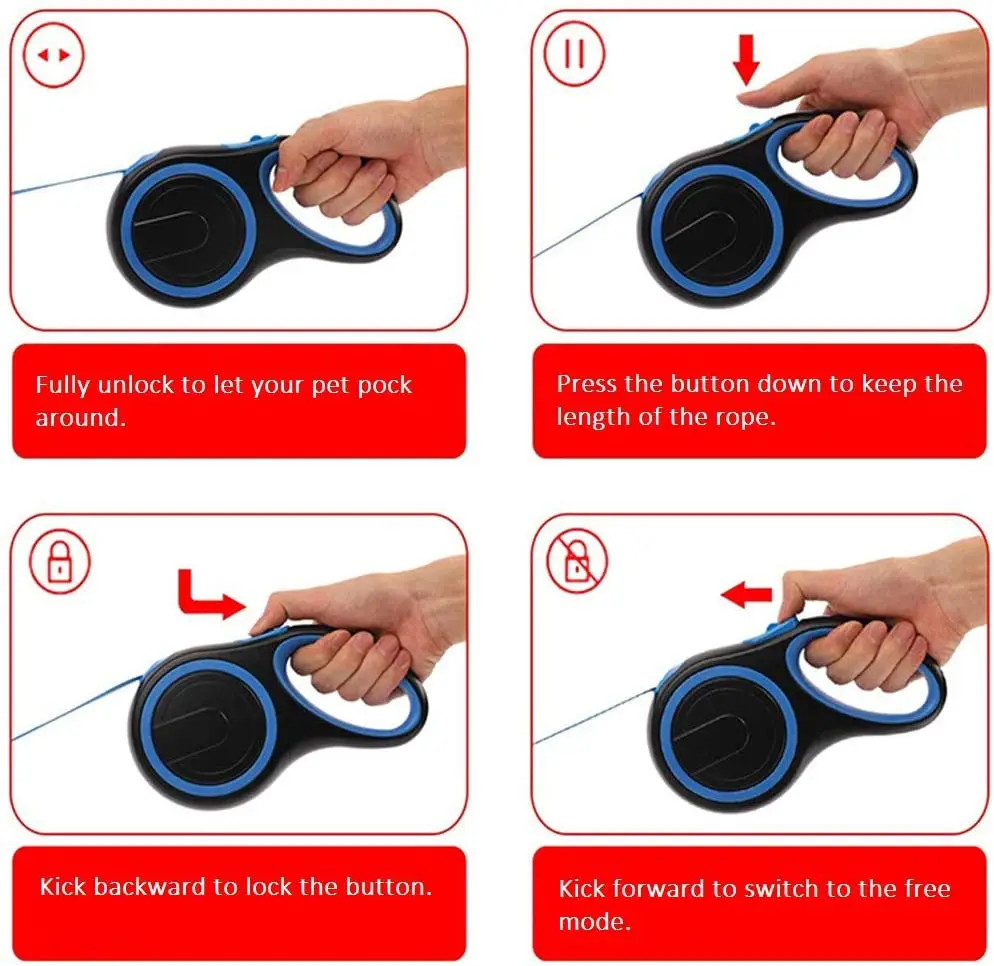 Fully unlock to let your pet pock around.

Press the button down to keep the length of the rope.

Kick backward to lock the button.

Kick forward to switch to the free mode.