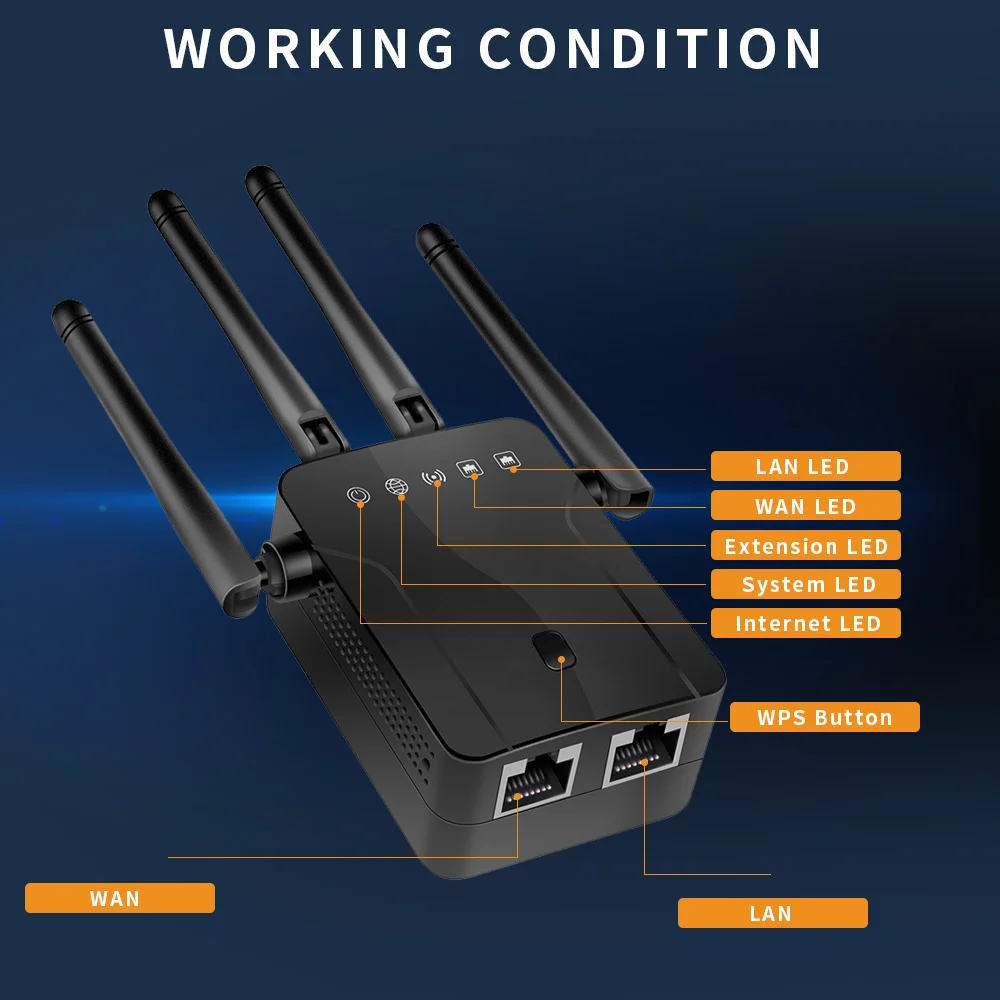 WORKING CONDITION

LAN LED

WAN LED

Extension LED

System LED

Internet LED

WPS Button

WAN

LAN