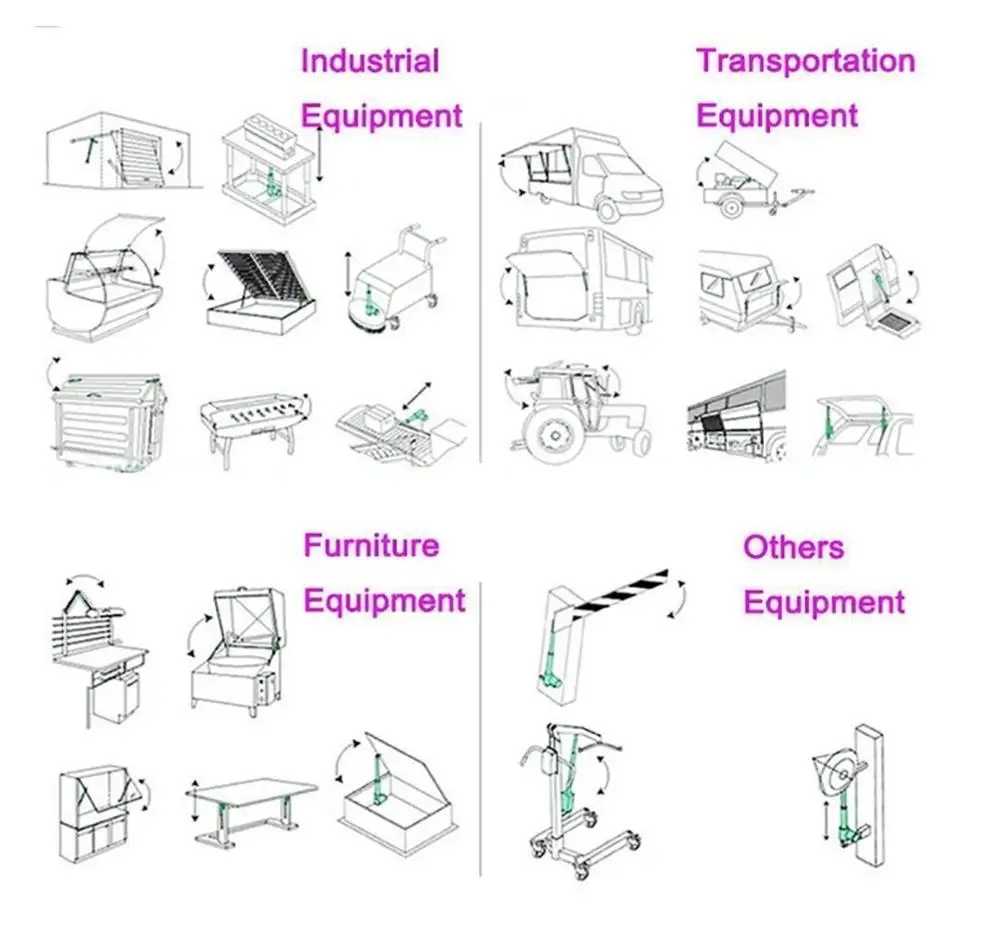 Industrial Equipment

Transportation Equipment

Furniture Equipment

Others Equipment