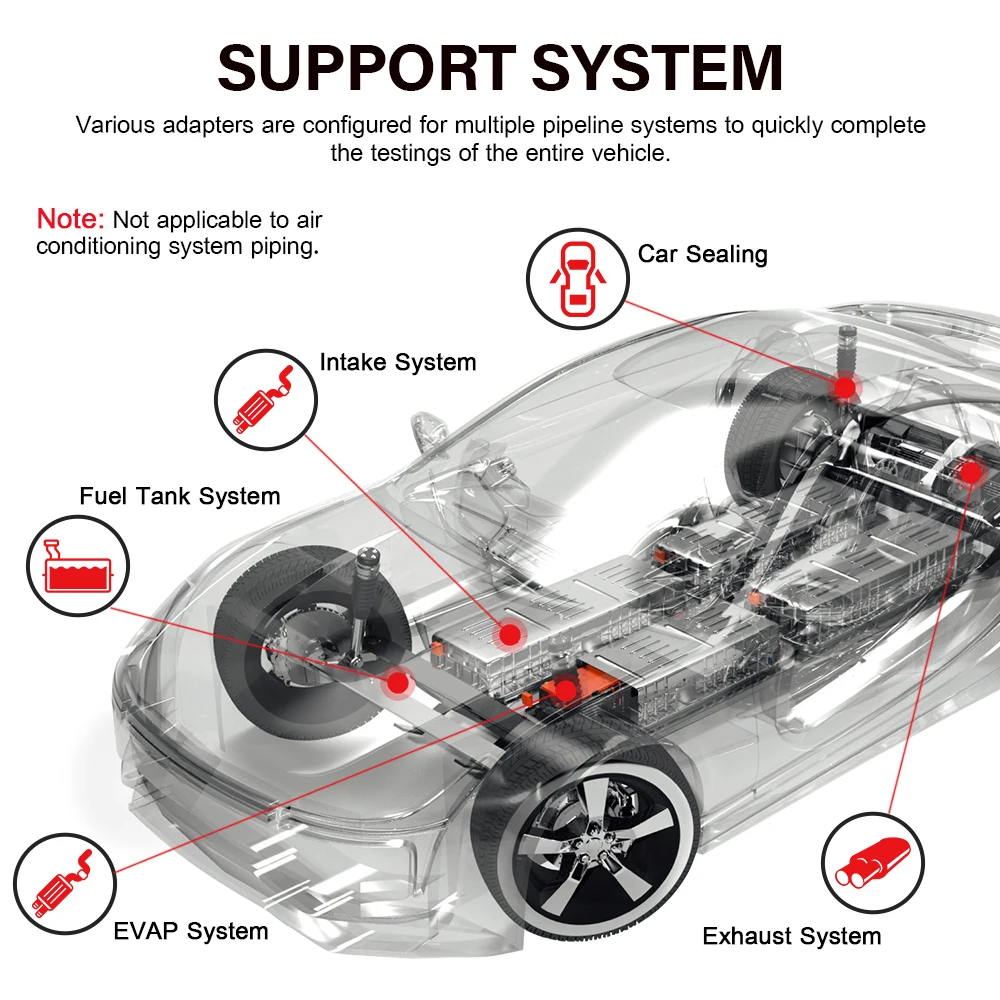 SUPPORT SYSTEM

Various adapters are configured for multiple pipeline systems to quickly complete the testings of the entire vehicle.

Note: Not applicable to air conditioning system piping.

Car Sealing

Intake System

Fuel Tank System

EVAP System

Exhaust System