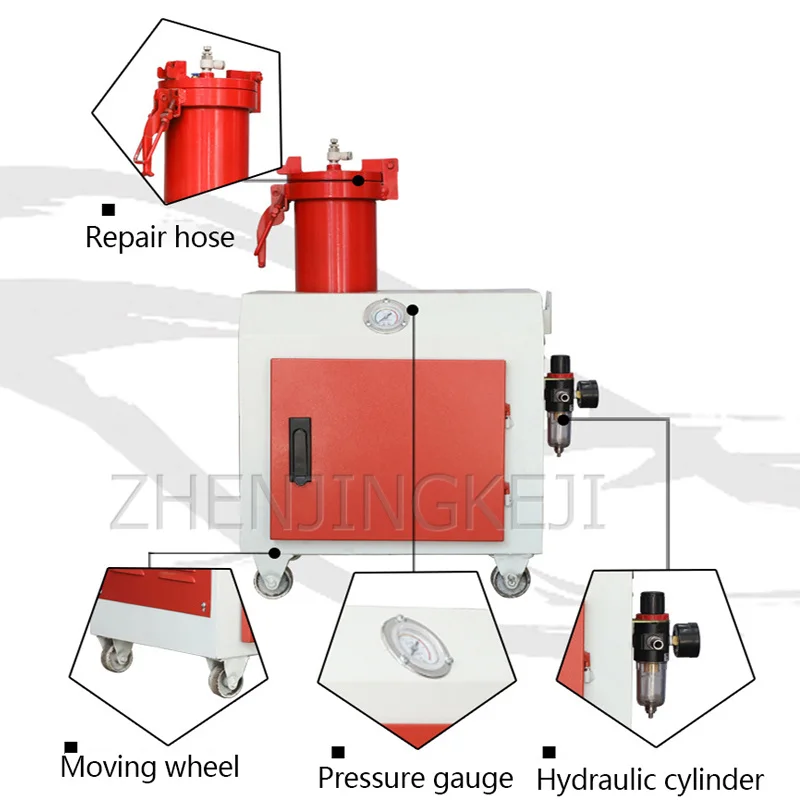 Repair hose

ZHENJINGKEJI

Moving wheel

Pressure gauge

Hydraulic cylinder