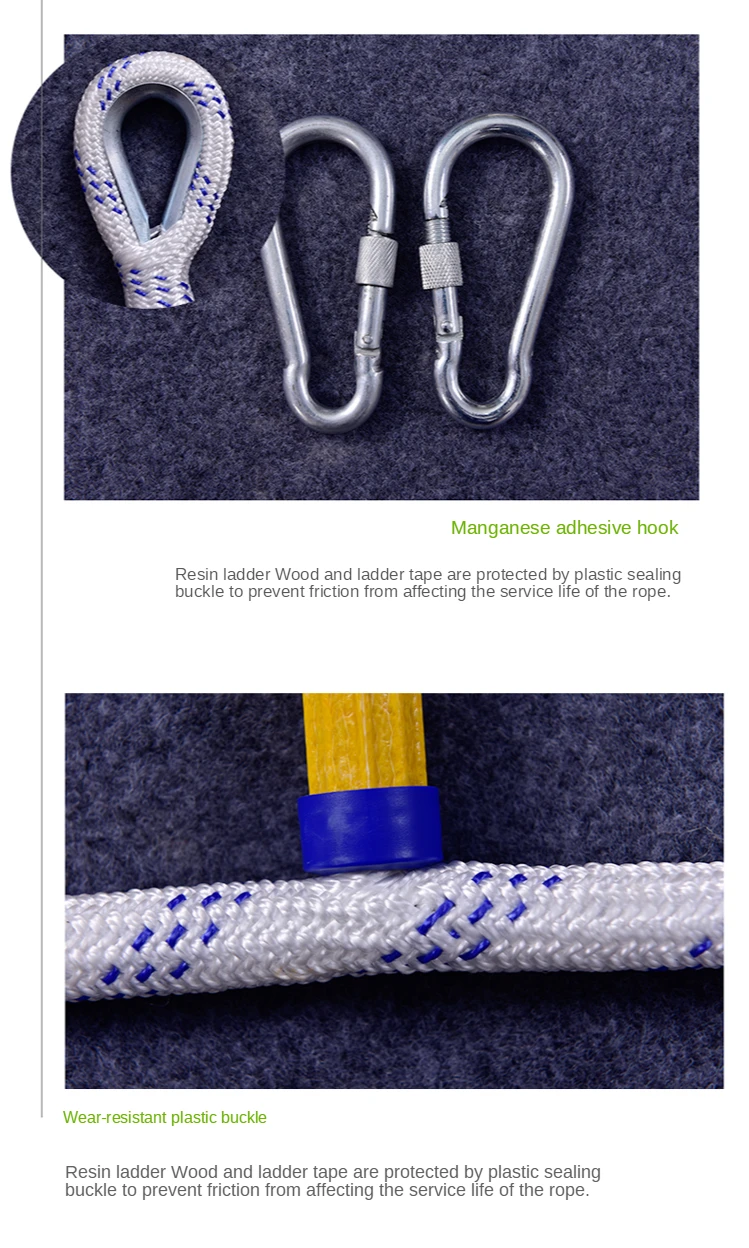 Manganese adhesive hook

Resin ladder Wood and ladder tape are protected by plastic sealing buckle to prevent friction from affecting the service life of the rope.

Wear-resistant plastic buckle

Resin ladder Wood and ladder tape are protected by plastic sealing buckle to prevent friction from affecting the service life of the rope.