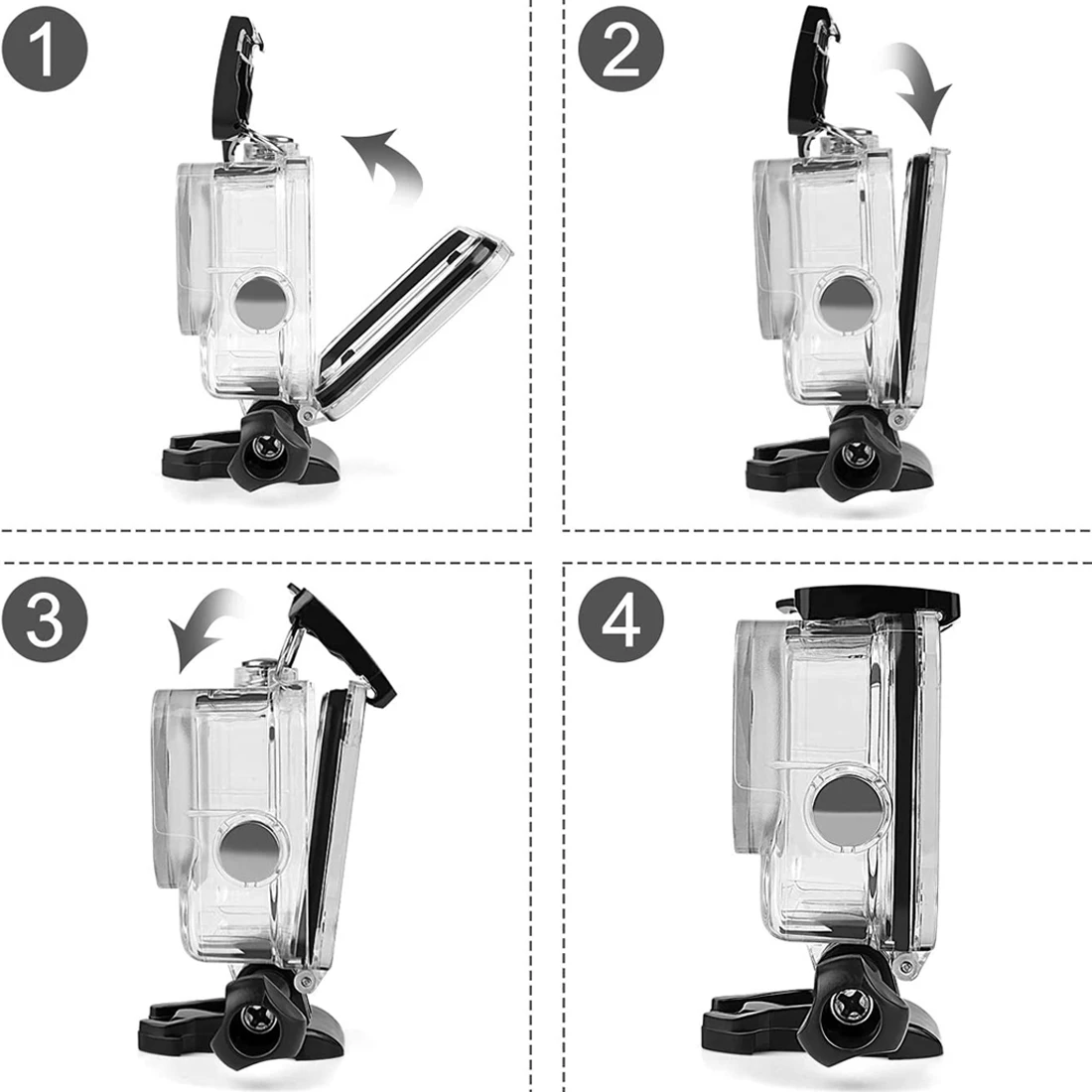 1

2

3

4