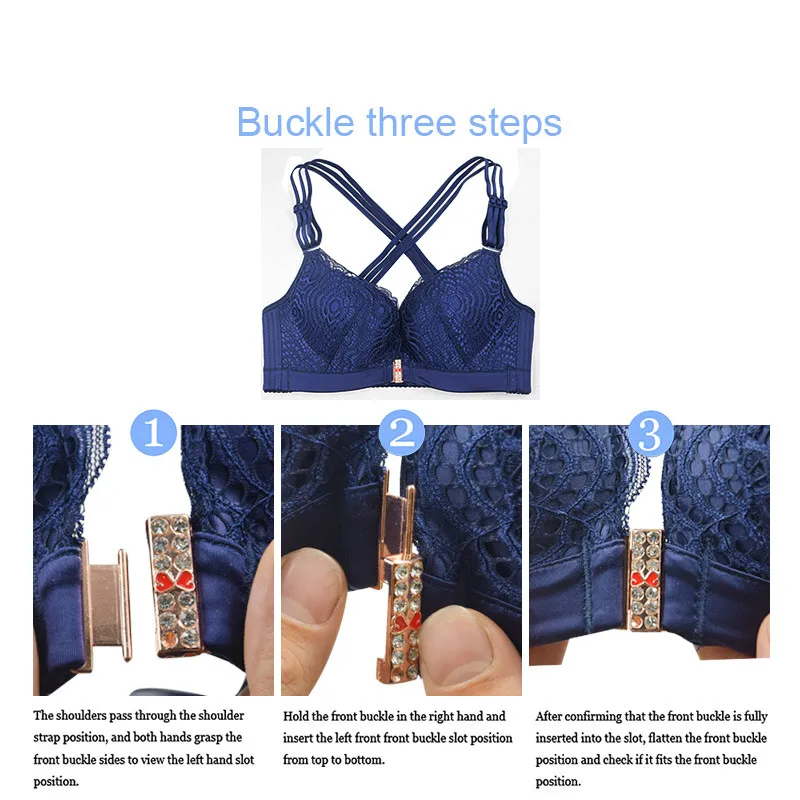 Buckle three steps

1

2

3

The shoulders pass through the shoulder strap position, and both hands grasp the front buckle sides to view the left hand slot position.

Hold the front buckle in the right hand and insert the left front front buckle slot position from top to bottom.

After confirming that the front buckle is fully inserted into the slot, flatten the front buckle position and check if it fits the front buckle position.