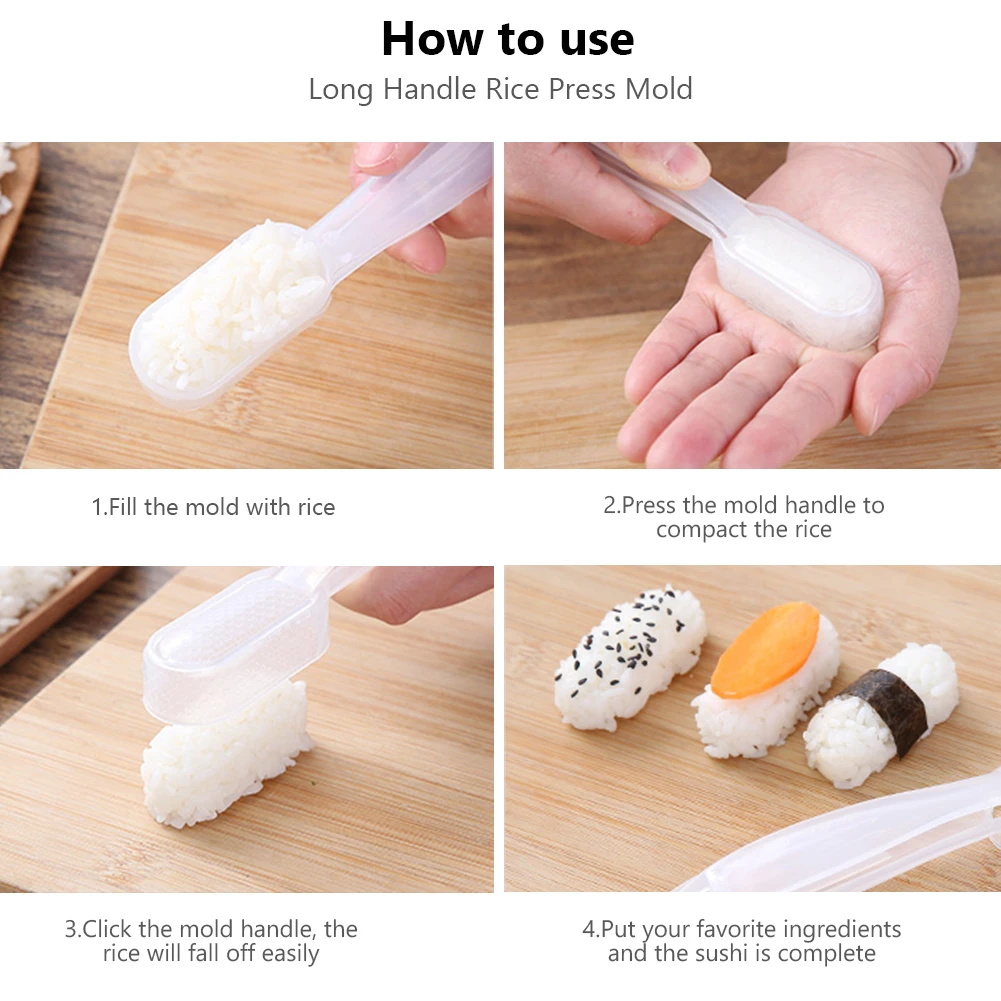 How to use
Long Handle Rice Press Mold

1.Fill the mold with rice

2.Press the mold handle to compact the rice

3.Click the mold handle, the rice will fall off easily

4.Put your favorite ingredients and the sushi is complete