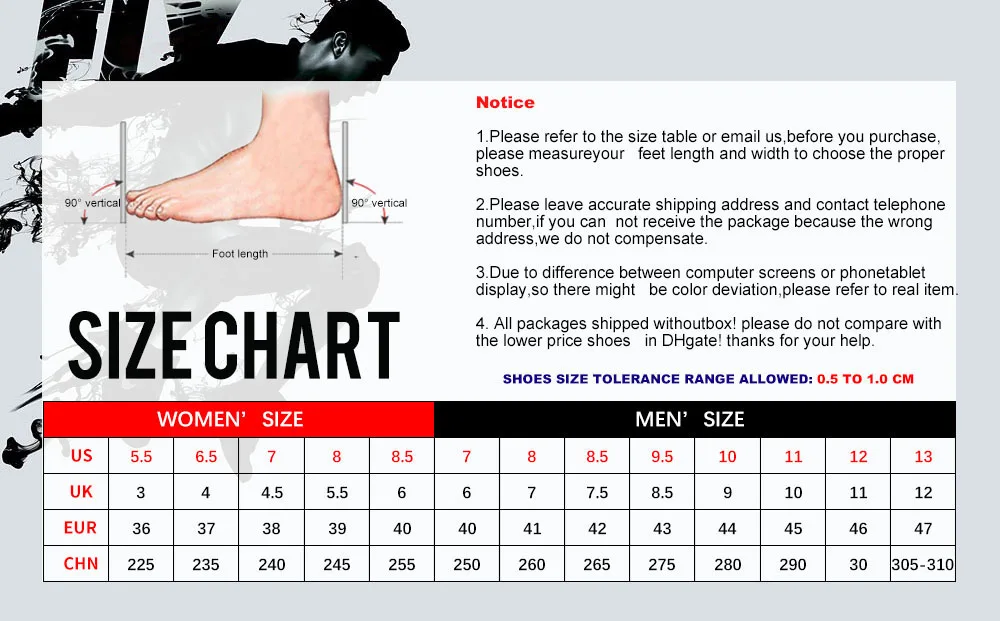 90° vertical

90° vertical

Foot length

SIZE CHART

Notice

1.Please refer to the size table or email us,before you purchase, please measureyour feet length and width to choose the proper shoes.

2.Please leave accurate shipping address and contact telephone number,if you can not receive the package because the wrong address,we do not compensate.

3.Due to difference between computer screens or phonetablet display,so there might be color deviation,please refer to real item.

4. All packages shipped withoutbox! please do not compare with the lower price shoes in DHgate! thanks for your help.

SHOES SIZE TOLERANCE RANGE ALLOWED: 0.5 TO 1.0 CM

| | WOMEN' SIZE | | | | | MEN' SIZE | | | | | | | |
|---|---|---|---|---|---|---|---|---|---|---|---|---|---|
| US | 5.5 | 6.5 | 7 | 8 | 8.5 | 7 | 8 | 8.5 | 9.5 | 10 | 11 | 12 | 13 |
| UK | 3 | 4 | 4.5 | 5.5 | 6 | 6 | 7 | 7.5 | 8.5 | 9 | 10 | 11 | 12 |
| EUR | 36 | 37 | 38 | 39 | 40 | 40 | 41 | 42 | 43 | 44 | 45 | 46 | 47 |
| CHN | 225 | 235 | 240 | 245 | 255 | 250 | 260 | 265 | 275 | 280 | 290 | 30 | 305-310 |