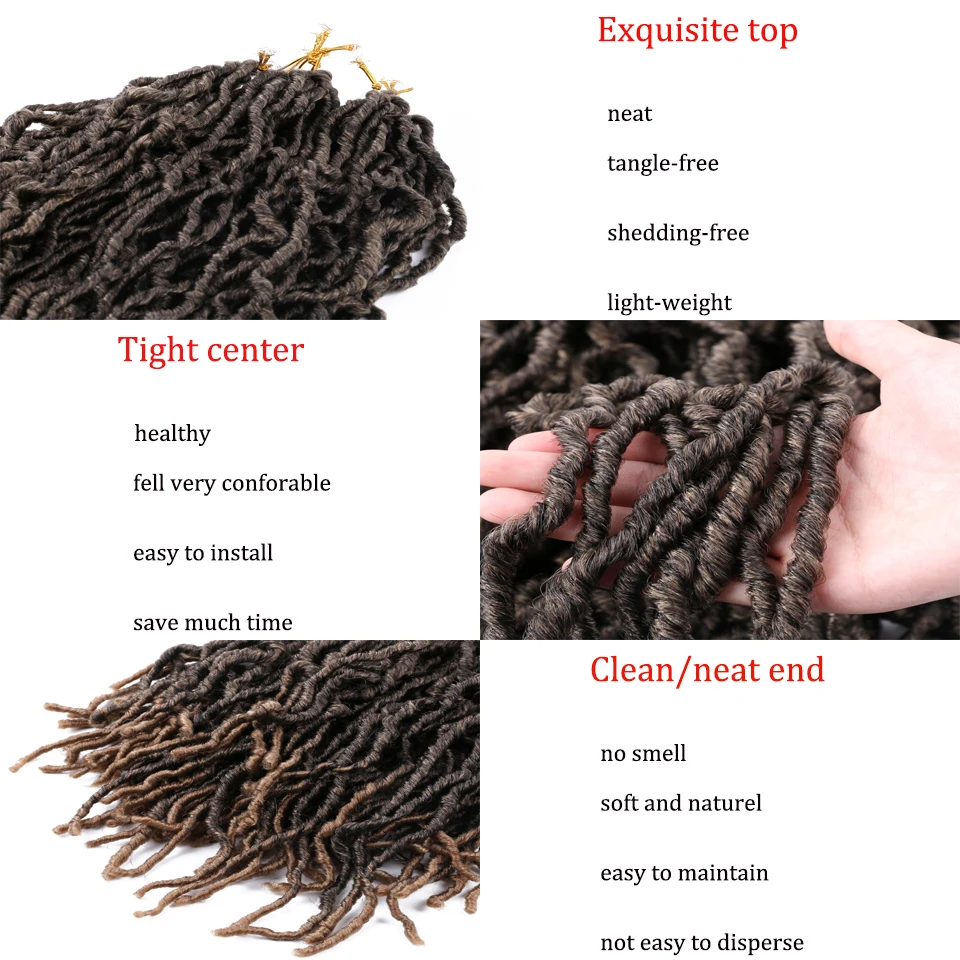 Exquisite top

neat

tangle-free

shedding-free

light-weight

Tight center

healthy

fell very conforable

easy to install

save much time

Clean/neat end

no smell

soft and naturel

easy to maintain

not easy to disperse