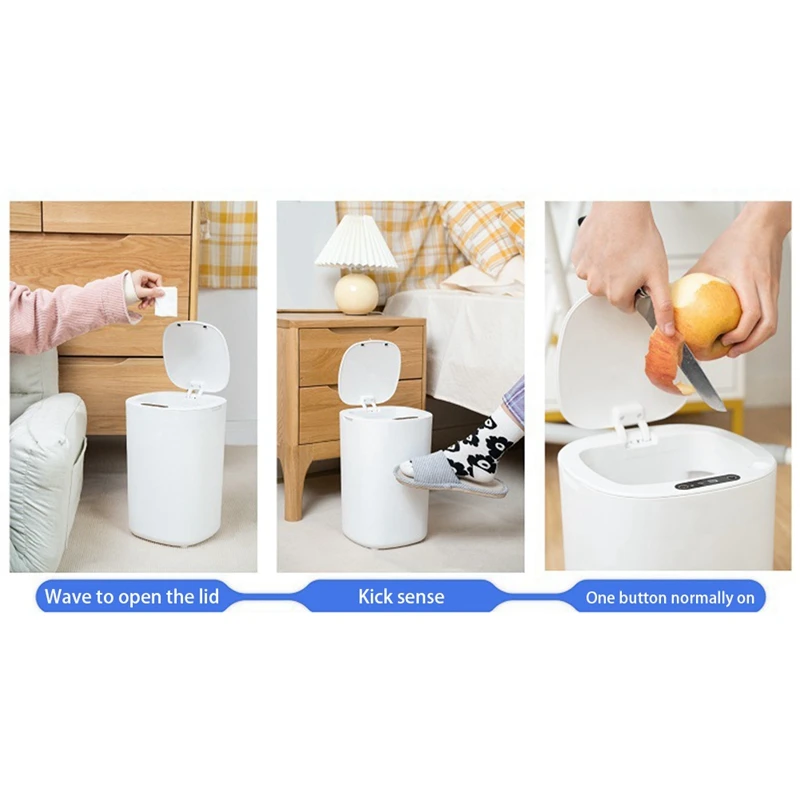 Wave to open the lid

Kick sense

One button normally on