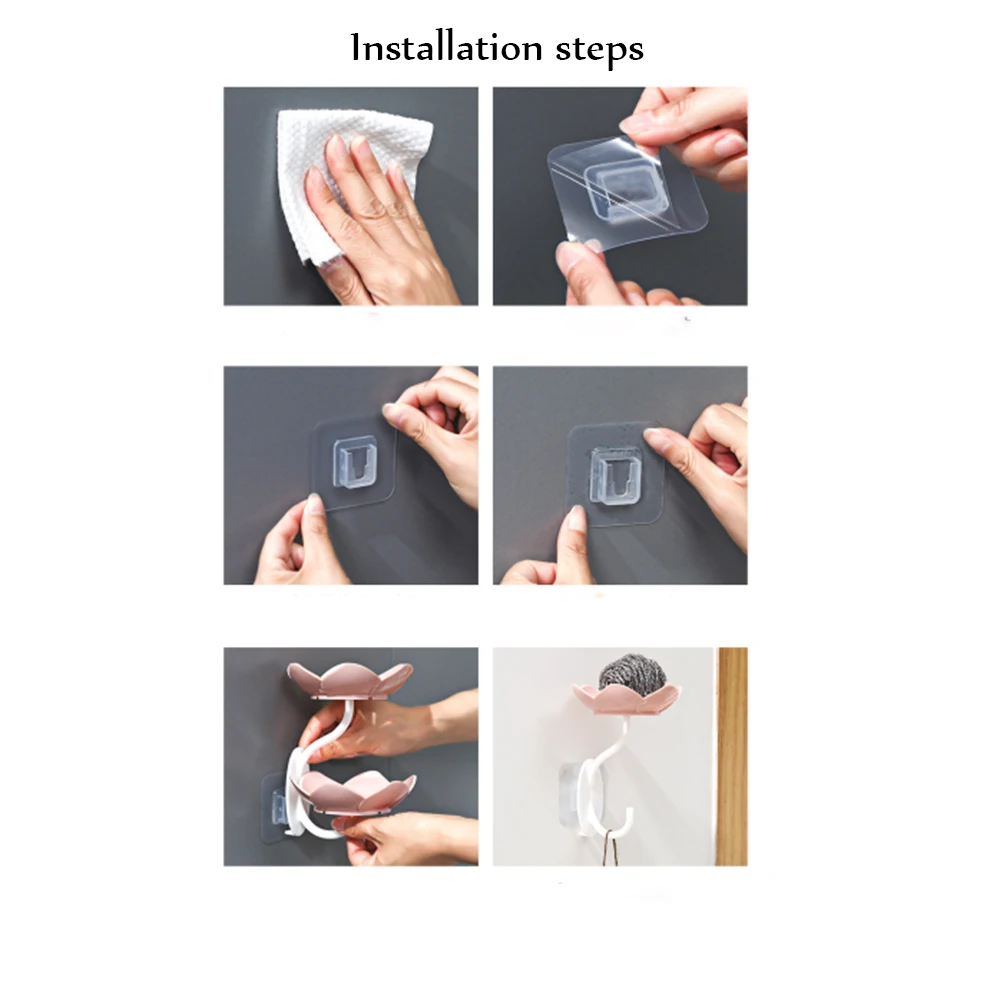 Installation steps