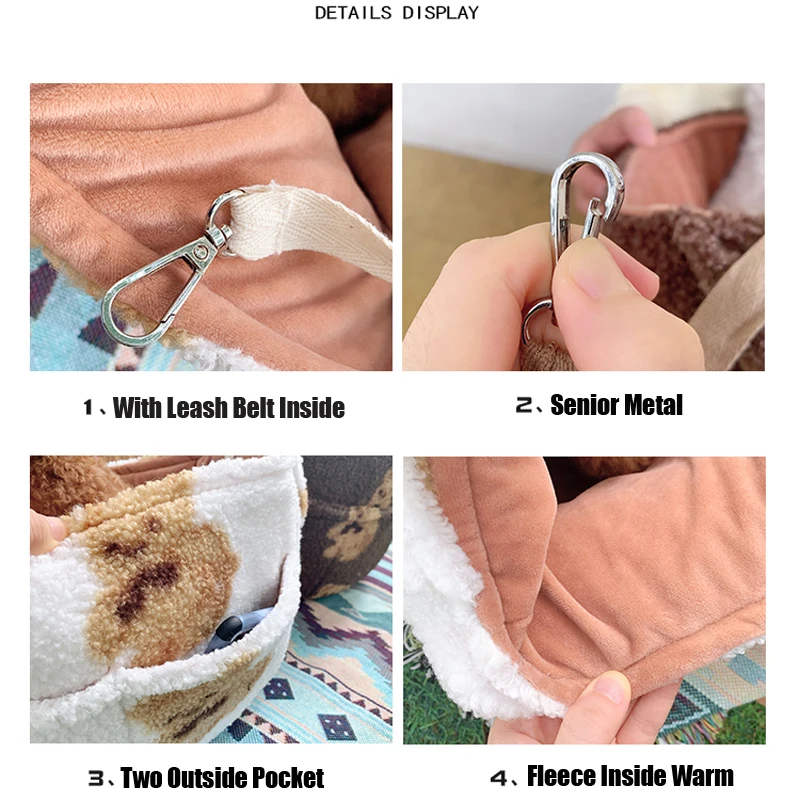 DETAILS DISPLAY

1、With Leash Belt Inside

2、Senior Metal

3、Two Outside Pocket

4、Fleece Inside Warm