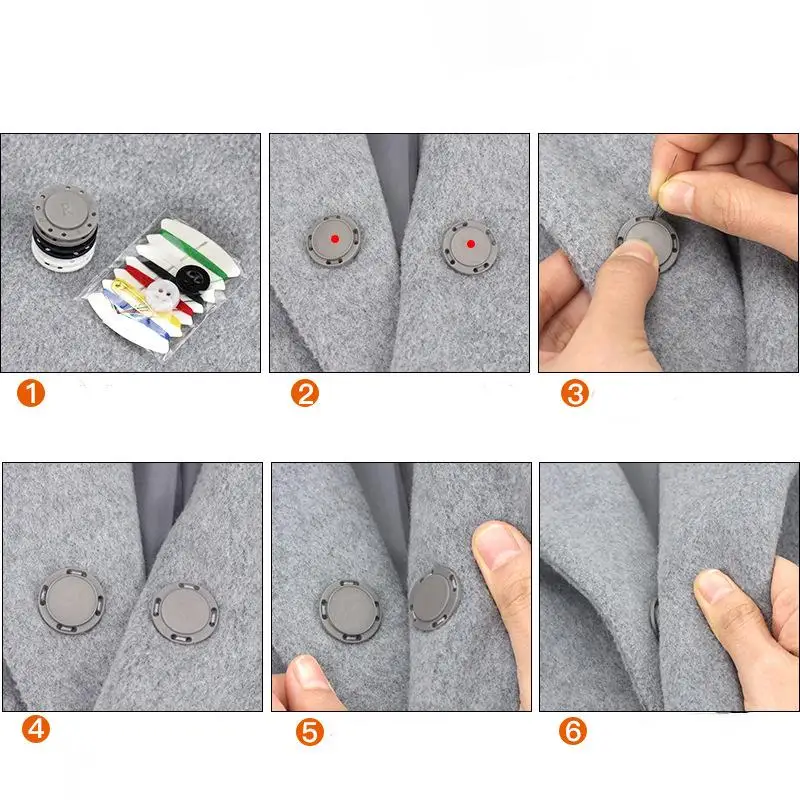 1
2
3
4
5
6