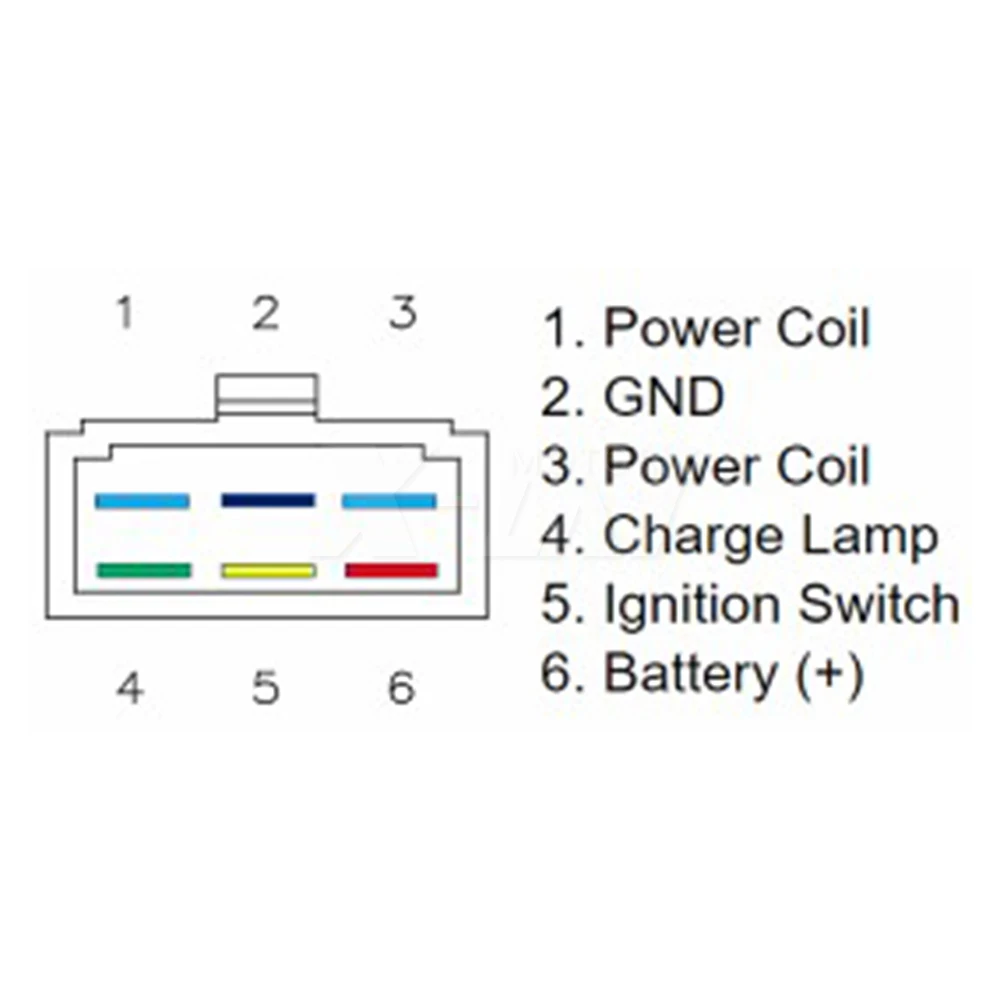 1 2 3

4 5 6

1. Power Coil
2. GND
3. Power Coil
4. Charge Lamp
5. Ignition Switch
6. Battery (+)