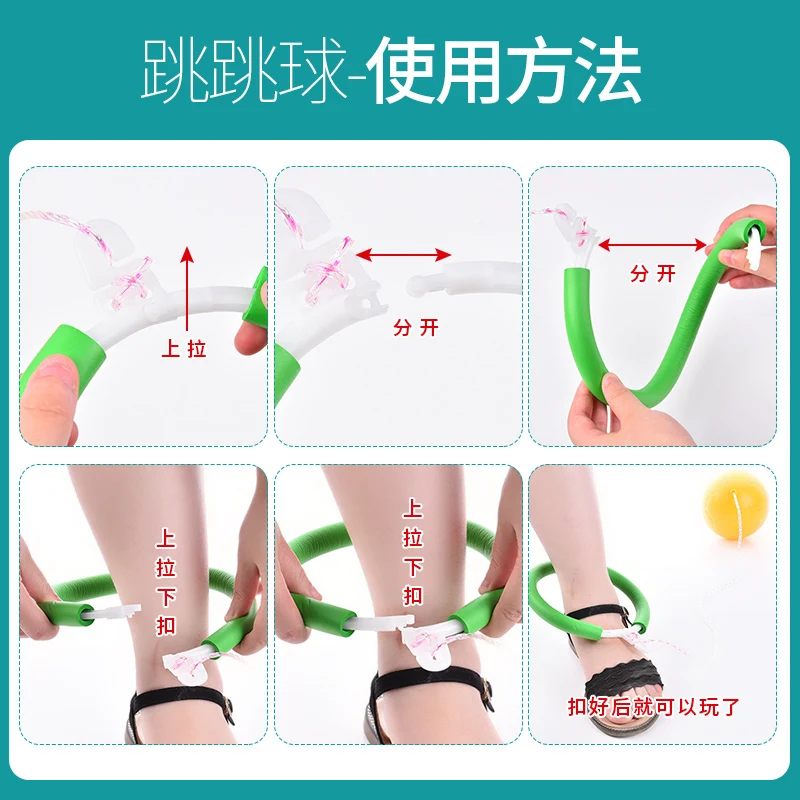 跳跳球-使用方法

上拉

分开

分开

上拉下扣

上拉下扣

扣好后就可以玩了