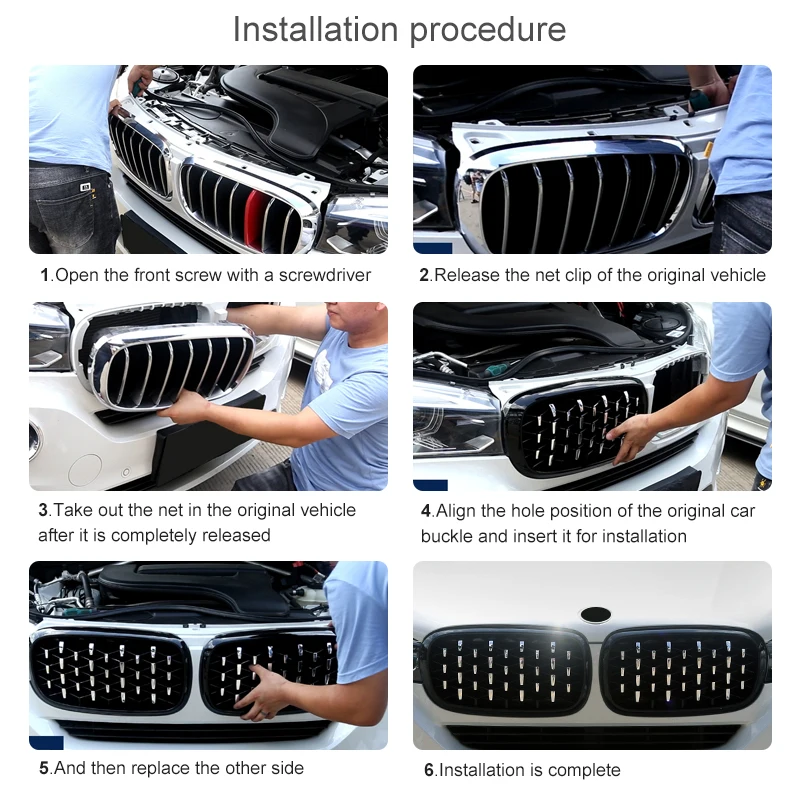 Installation procedure

1.Open the front screw with a screwdriver

2.Release the net clip of the original vehicle

3.Take out the net in the original vehicle after it is completely released

4.Align the hole position of the original car buckle and insert it for installation

5.And then replace the other side

6.Installation is complete