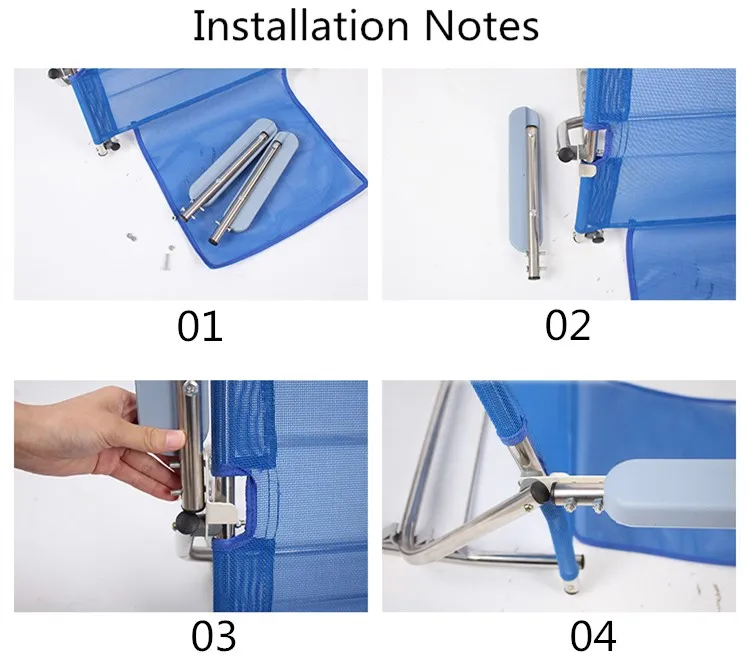 Installation Notes

01

02

03

04