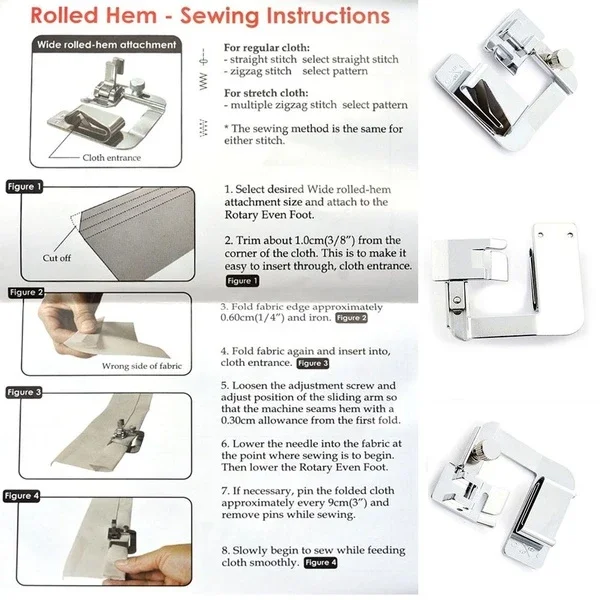 Rolled Hem - Sewing Instructions

Wide rolled-hem attachment

Cloth entrance

For regular cloth:
- straight stitch select straight stitch
- zigzag stitch select pattern

For stretch cloth:
- multiple zigzag stitch select pattern

* The sewing method is the same for either stitch.

Figure 1

Cut off

1. Select desired Wide rolled-hem attachment size and attach to the Rotary Even Foot.

2. Trim about 1.0cm(3/8") from the corner of the cloth. This is to make it easy to insert through, cloth entrance. Figure 1

Figure 2

Wrong side of fabric

3. Fold fabric edge approximately 0.60cm(1/4") and iron. Figure 2

4. Fold fabric again and insert into, cloth entrance. Figure 3

Figure 3

5. Loosen the adjustment screw and adjust position of the sliding arm so that the machine seams hem with a 0.30cm allowance from the first fold.

6. Lower the needle into the fabric at the point where sewing is to begin. Then lower the Rotary Even Foot.

Figure 4

7. If necessary, pin the folded cloth approximately every 9cm(3") and remove pins while sewing.

8. Slowly begin to sew while feeding cloth smoothly. Figure 4