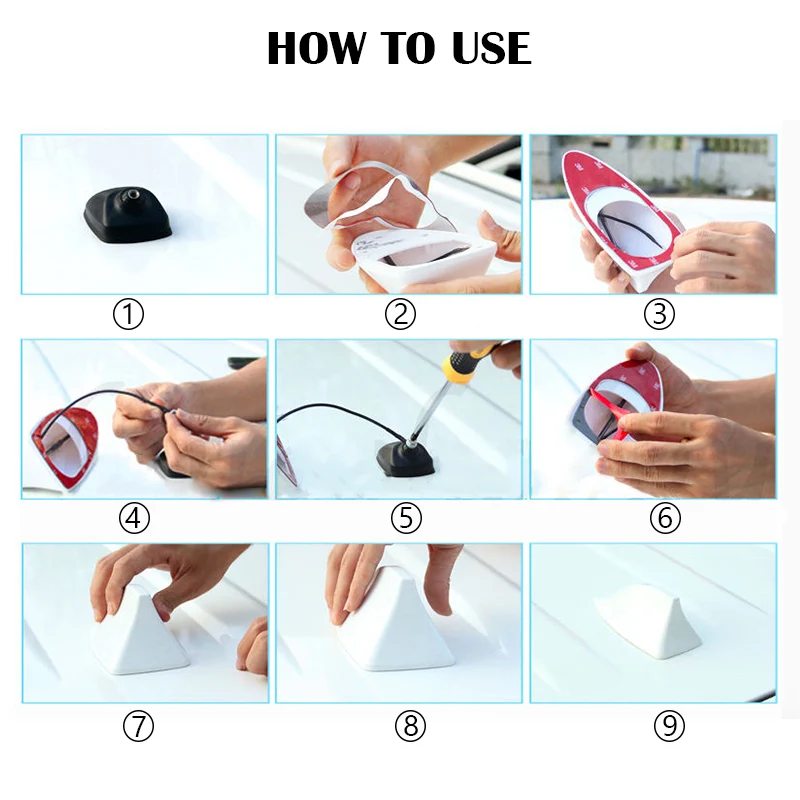 HOW TO USE

①

②

③

④

⑤

⑥

⑦

⑧

⑨