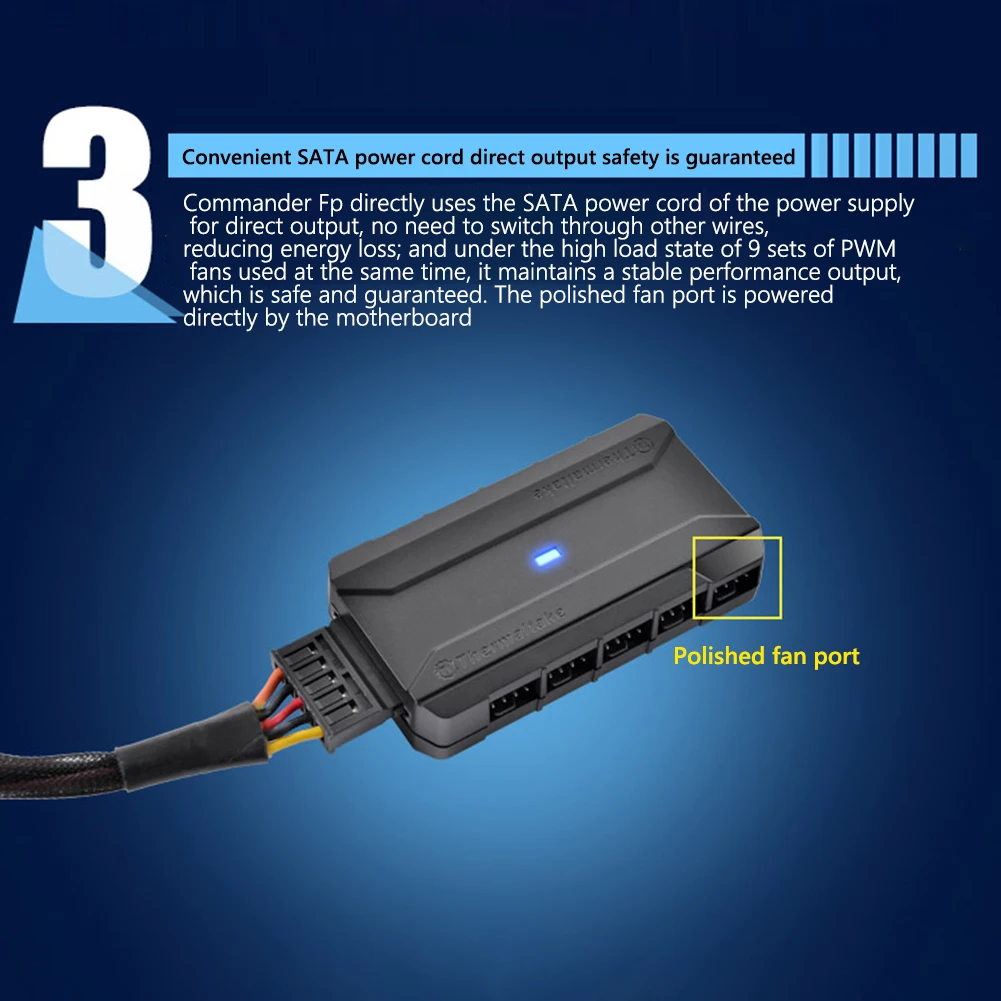 3

Convenient SATA power cord direct output safety is guaranteed

Commander Fp directly uses the SATA power cord of the power supply for direct output, no need to switch through other wires, reducing energy loss; and under the high load state of 9 sets of PWM fans used at the same time, it maintains a stable performance output, which is safe and guaranteed. The polished fan port is powered directly by the motherboard

Thermaltake

Thermaltake

Polished fan port