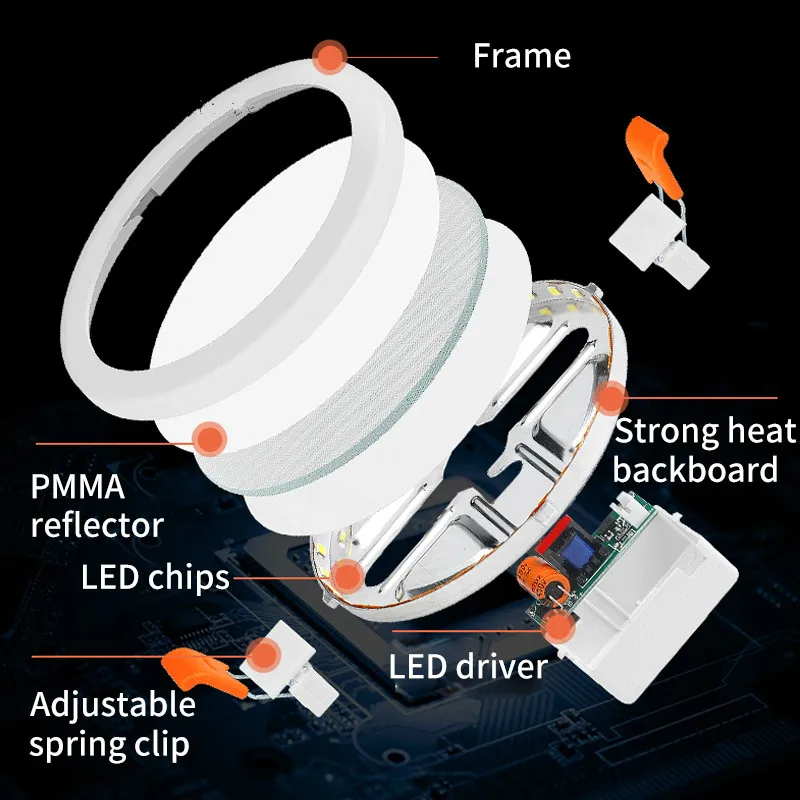 Frame

Strong heat backboard

PMMA reflector

LED chips

LED driver

Adjustable spring clip