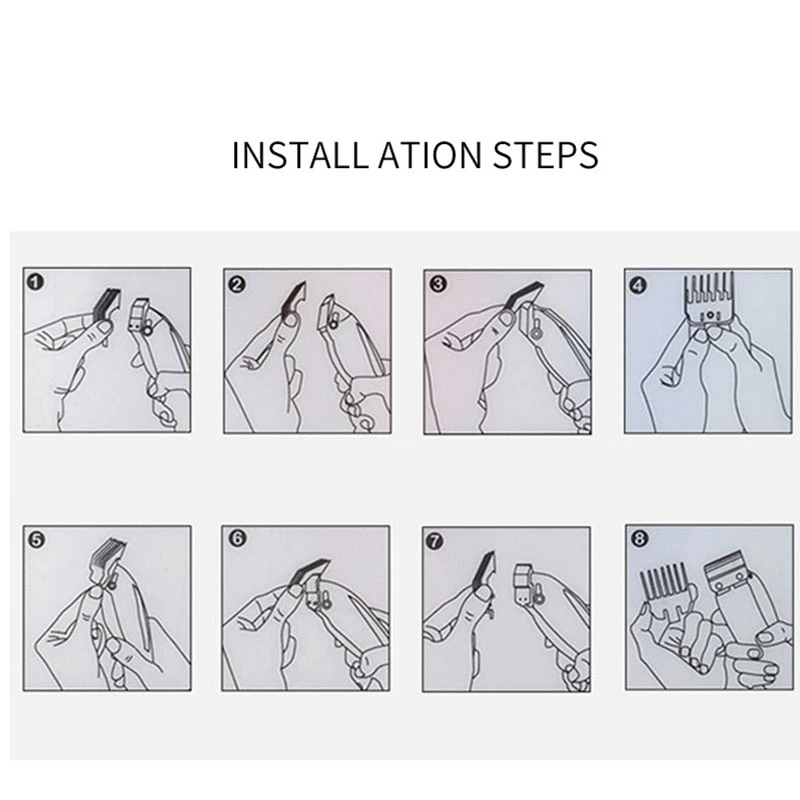 INSTALL ATION STEPS

1

2

3

4

5

6

7

8