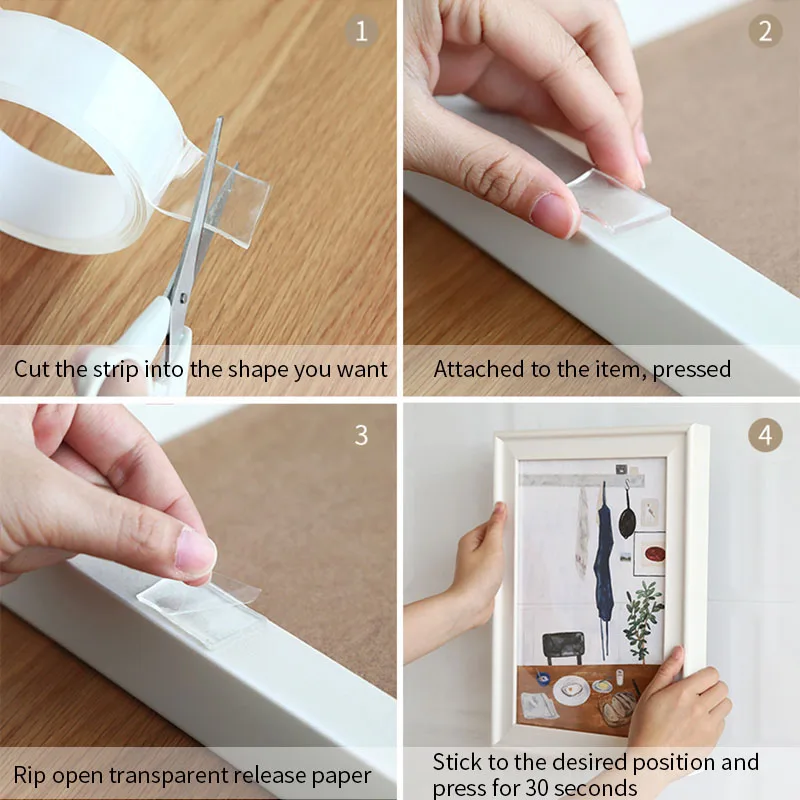 1

Cut the strip into the shape you want

2

Attached to the item, pressed

3

Rip open transparent release paper

4

Stick to the desired position and press for 30 seconds