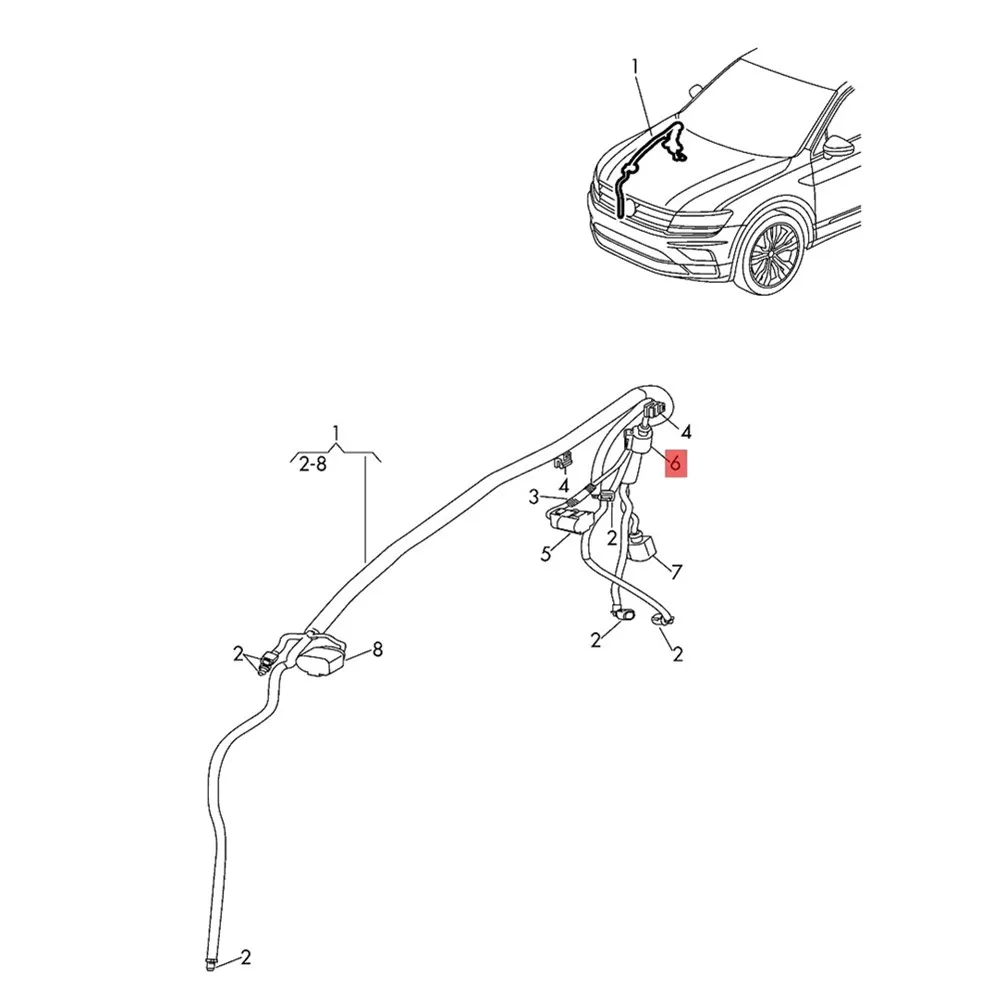 1

1
2-8

4
6
4
3
2
5
7
2
2
2
8
2