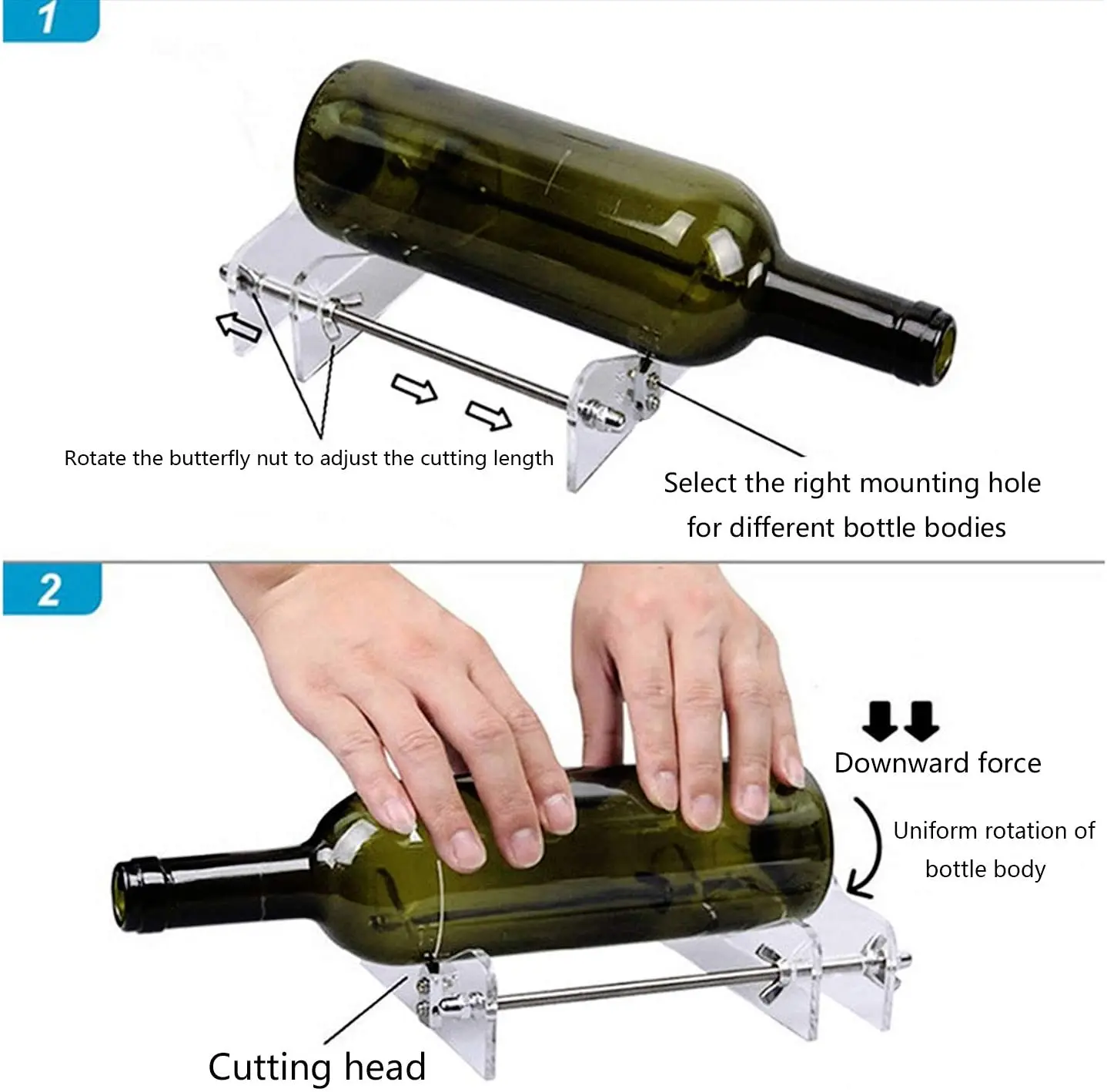 1

Rotate the butterfly nut to adjust the cutting length

Select the right mounting hole for different bottle bodies

2

Downward force

Uniform rotation of bottle body

Cutting head