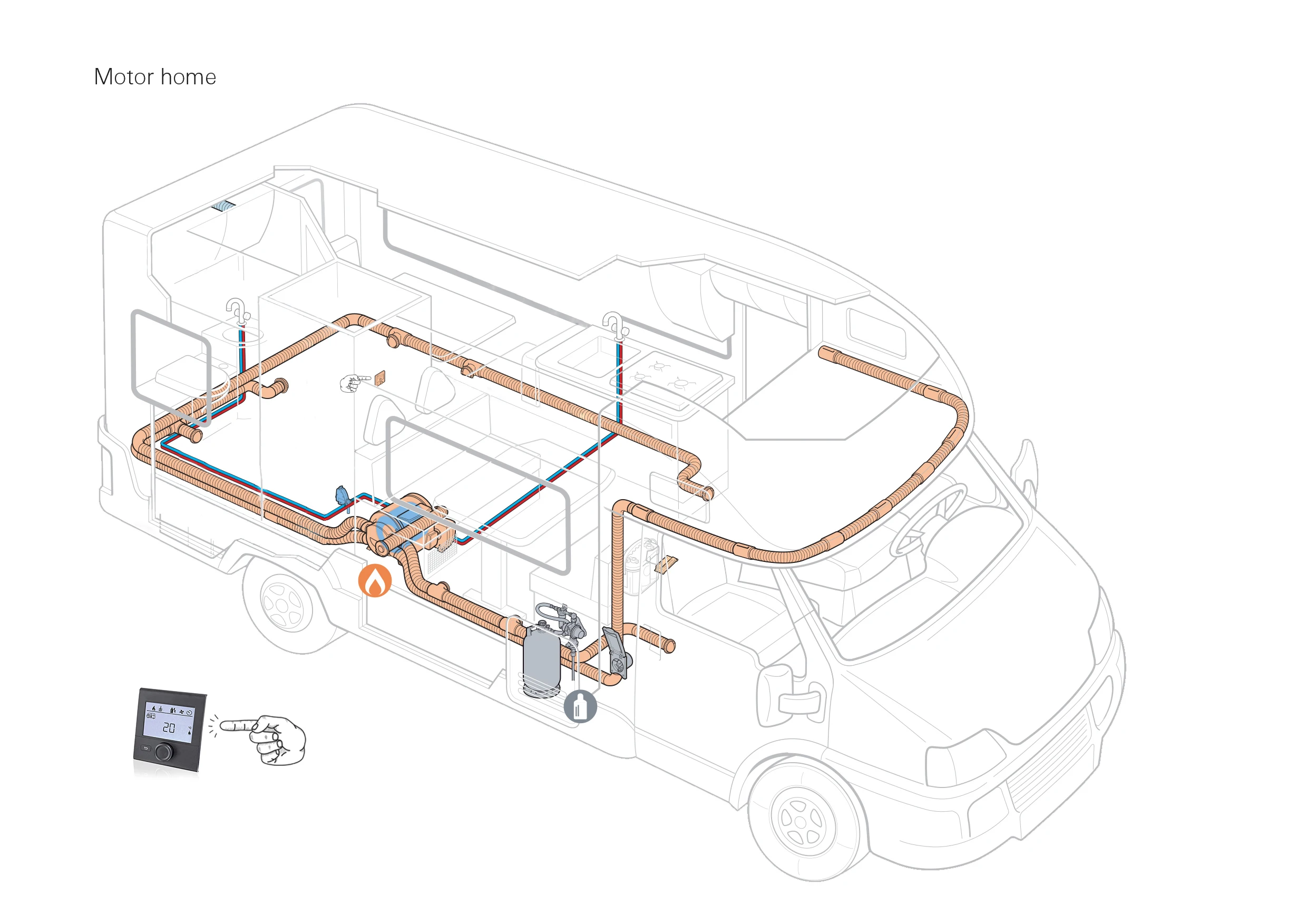 Motor home

20