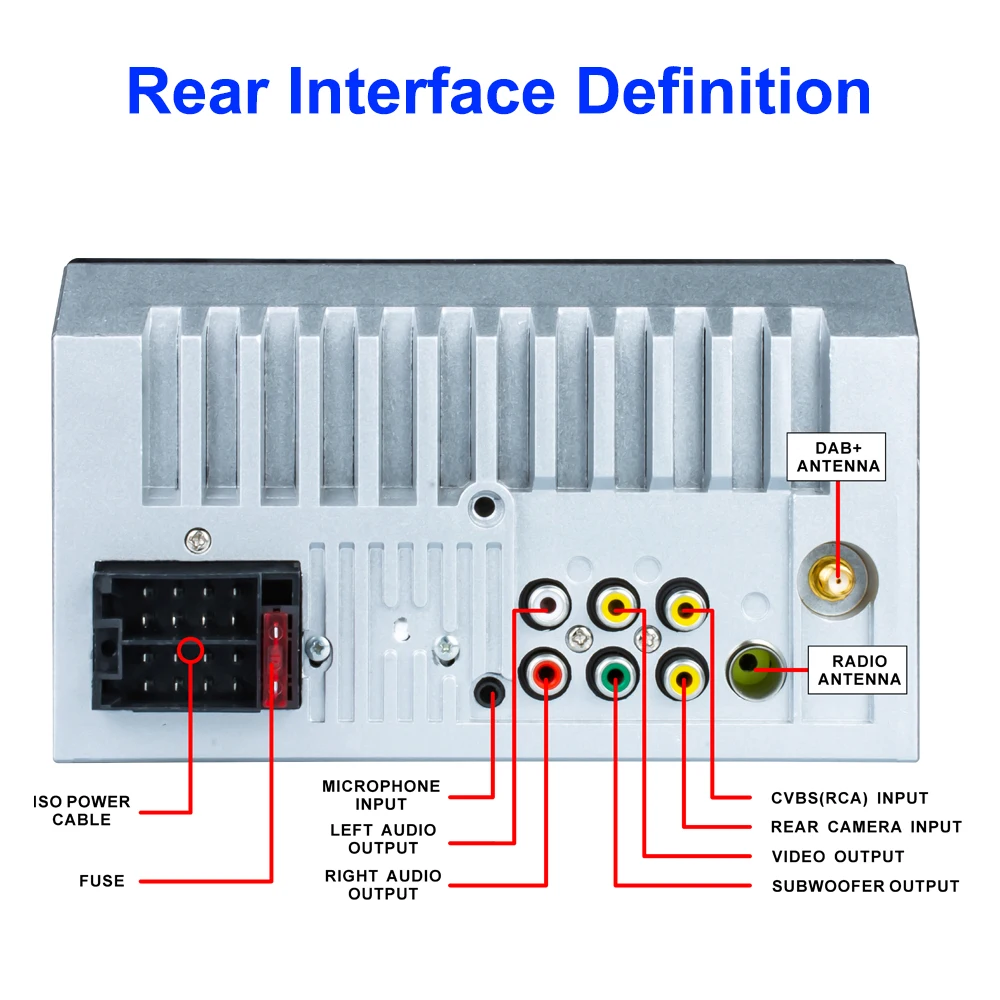 Rear Interface Definition

DAB+ ANTENNA

RADIO ANTENNA

ISO POWER CABLE

FUSE

MICROPHONE INPUT

LEFT AUDIO OUTPUT

RIGHT AUDIO OUTPUT

CVBS(RCA) INPUT

REAR CAMERA INPUT

VIDEO OUTPUT

SUBWOOFER OUTPUT