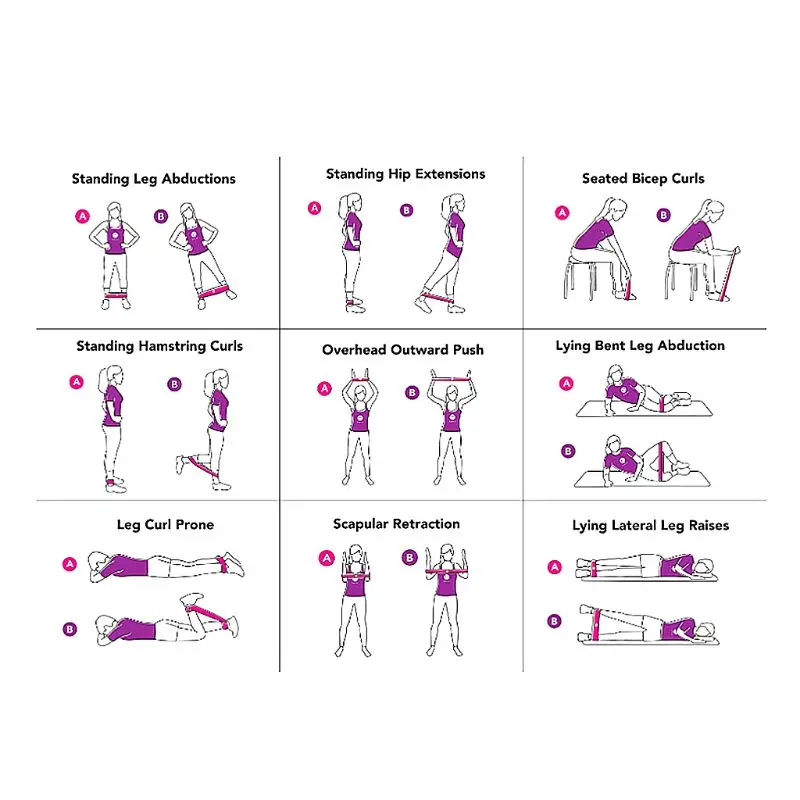 Standing Leg Abductions

A

B

Standing Hip Extensions

A

B

Seated Bicep Curls

A

B

Standing Hamstring Curls

A

B

Overhead Outward Push

A

B

Lying Bent Leg Abduction

A

B

Leg Curl Prone

A

B

Scapular Retraction

A

B

Lying Lateral Leg Raises

A

B